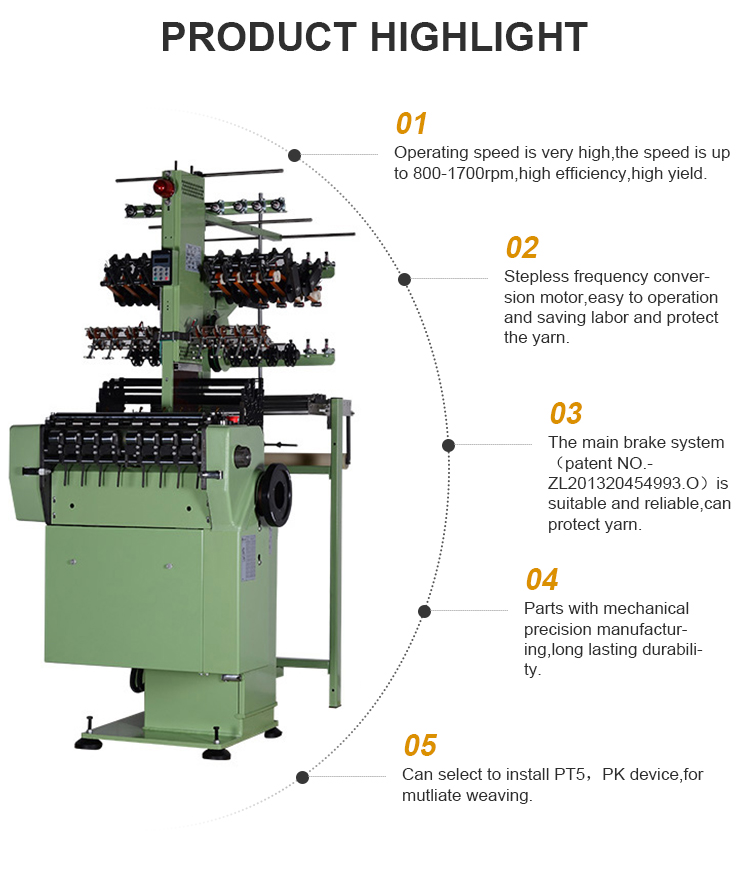 PRODUCT HIGHLIGHT

01
Operating speed is very high,the speed is up to 800-1700rpm,high efficiency,high yield.

02
Stepless frequency conversion motor,easy to operation and saving labor and protect the yarn.

03
The main brake system （patent NO.-ZL201320454993.O）is suitable and reliable,can protect yarn.

04
Parts with mechanical precision manufacturing,long lasting durability.

05
Can select to install PT5，PK device,for mutliate weaving.