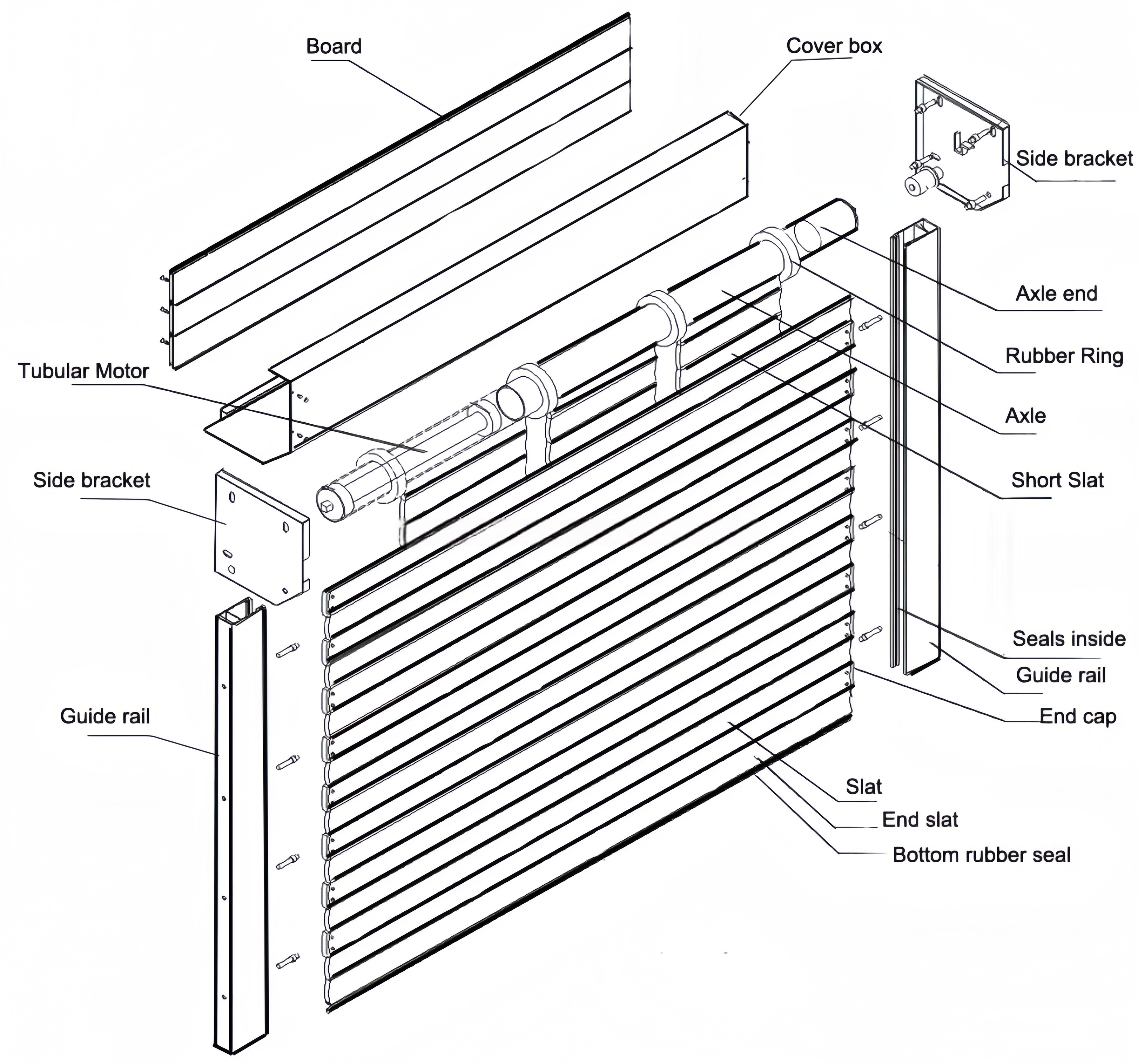 Board
Cover box
Side bracket
Tubular Motor
Axle end
Rubber Ring
Axle
Side bracket
Short Slat
Seals inside
Guide rail
Guide rail
End cap
Slat
End slat
Bottom rubber seal