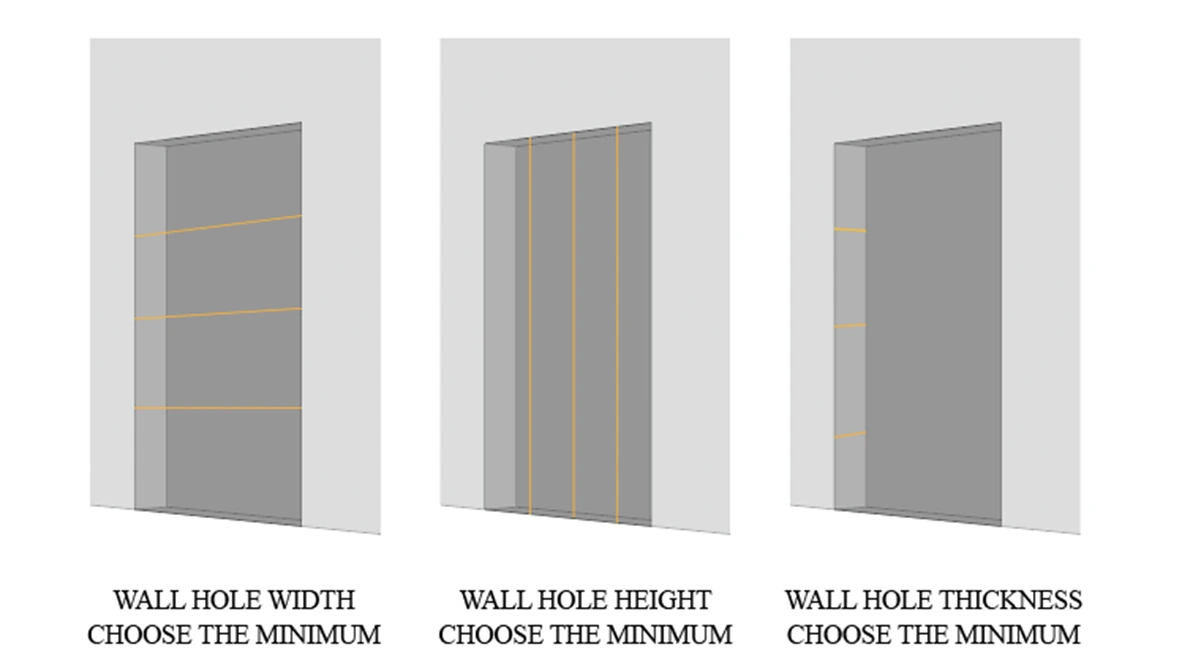 WALL HOLE WIDTH
CHOOSE THE MINIMUM

WALL HOLE HEIGHT
CHOOSE THE MINIMUM

WALL HOLE THICKNESS
CHOOSE THE MINIMUM