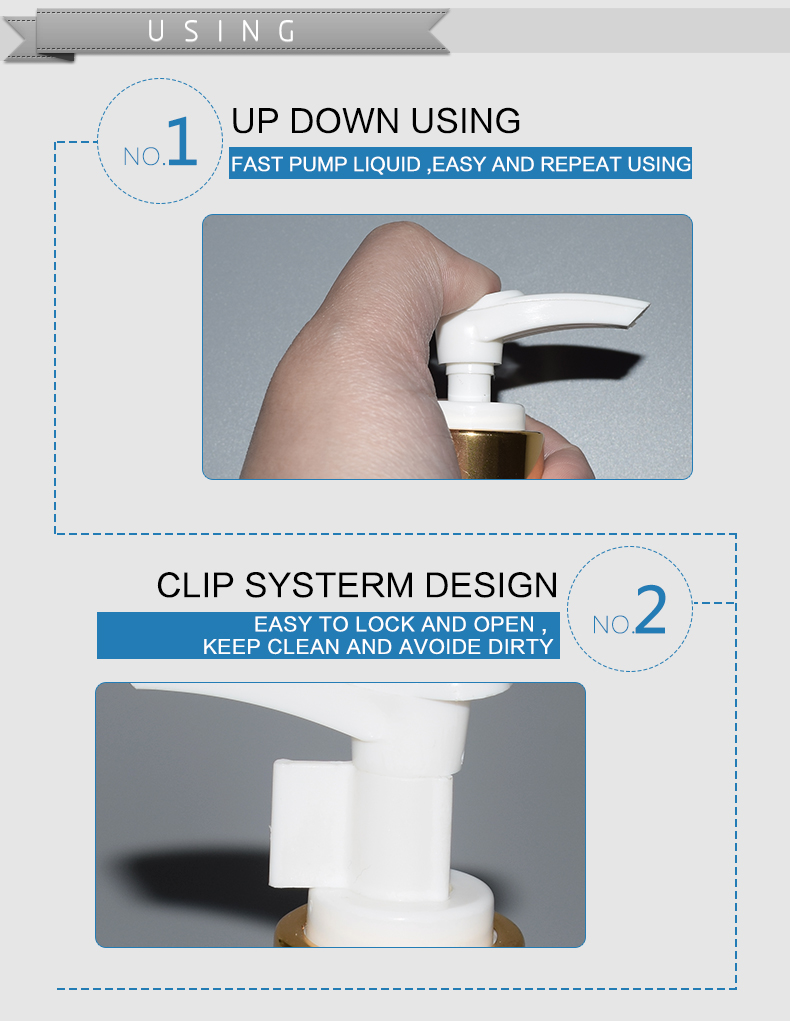 USING

NO.1

UP DOWN USING

FAST PUMP LIQUID ,EASY AND REPEAT USING

CLIP SYSTERM DESIGN

EASY TO LOCK AND OPEN , KEEP CLEAN AND AVOIDE DIRTY

NO.2