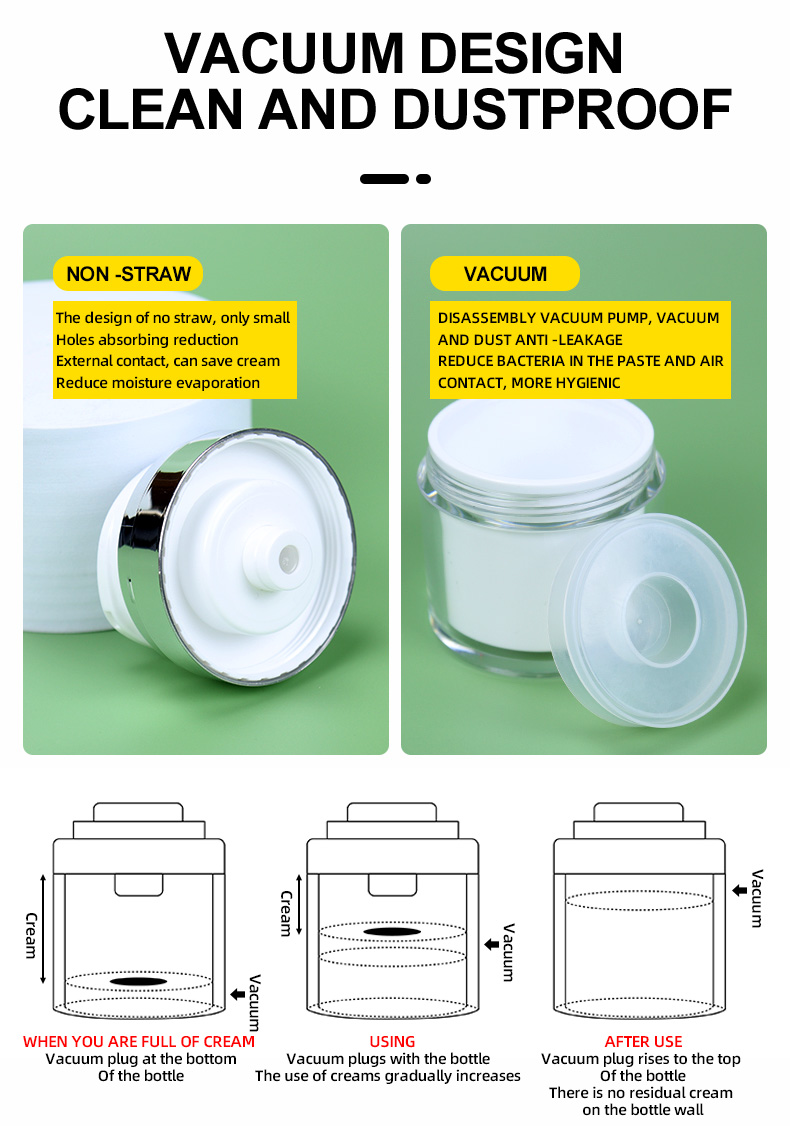 VACUUM DESIGN
CLEAN AND DUSTPROOF

NON -STRAW

The design of no straw, only small
Holes absorbing reduction
External contact, can save cream
Reduce moisture evaporation

VACUUM

DISASSEMBLY VACUUM PUMP, VACUUM AND DUST ANTI -LEAKAGE
REDUCE BACTERIA IN THE PASTE AND AIR CONTACT, MORE HYGIENIC

Cream
Vacuum
WHEN YOU ARE FULL OF CREAM
Vacuum plug at the bottom
Of the bottle

Cream
Vacuum
USING
Vacuum plugs with the bottle
The use of creams gradually increases

Vacuum
AFTER USE
Vacuum plug rises to the top
Of the bottle
There is no residual cream
on the bottle wall