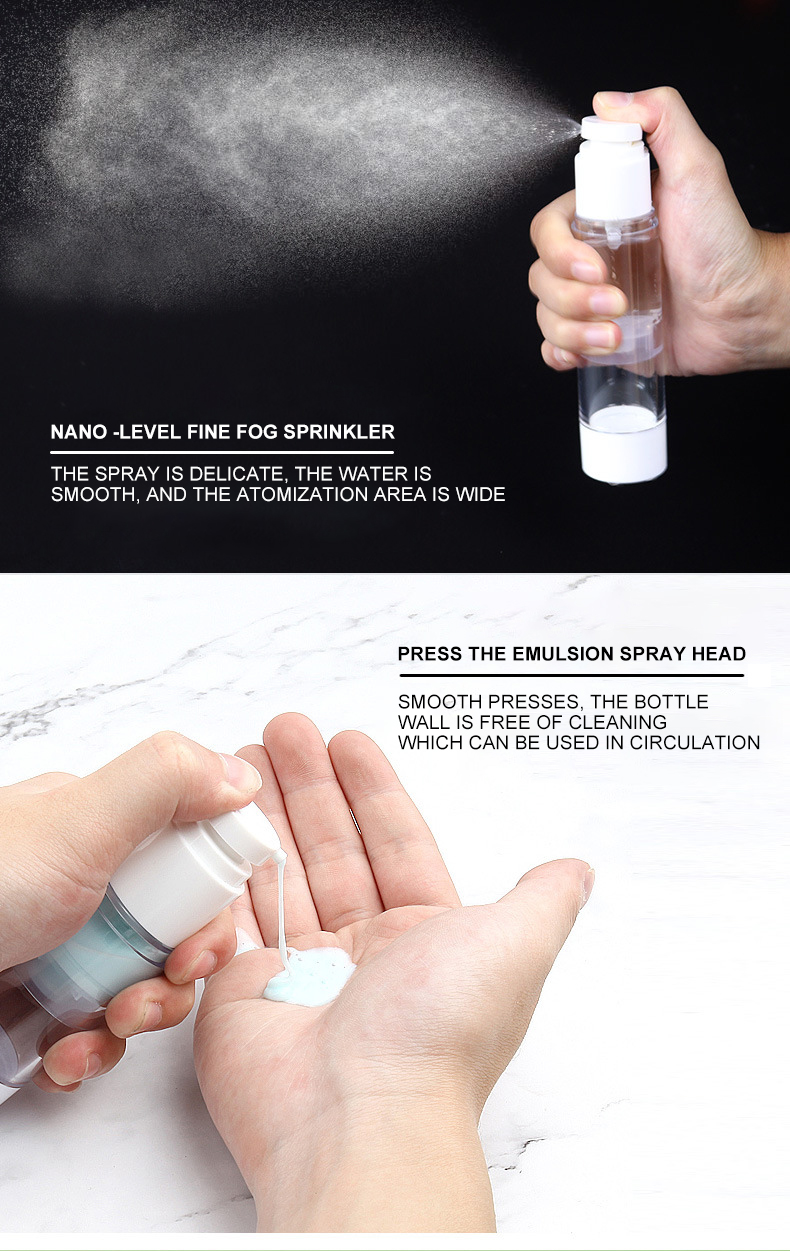 NANO -LEVEL FINE FOG SPRINKLER

THE SPRAY IS DELICATE, THE WATER IS SMOOTH, AND THE ATOMIZATION AREA IS WIDE

PRESS THE EMULSION SPRAY HEAD

SMOOTH PRESSES, THE BOTTLE WALL IS FREE OF CLEANING WHICH CAN BE USED IN CIRCULATION