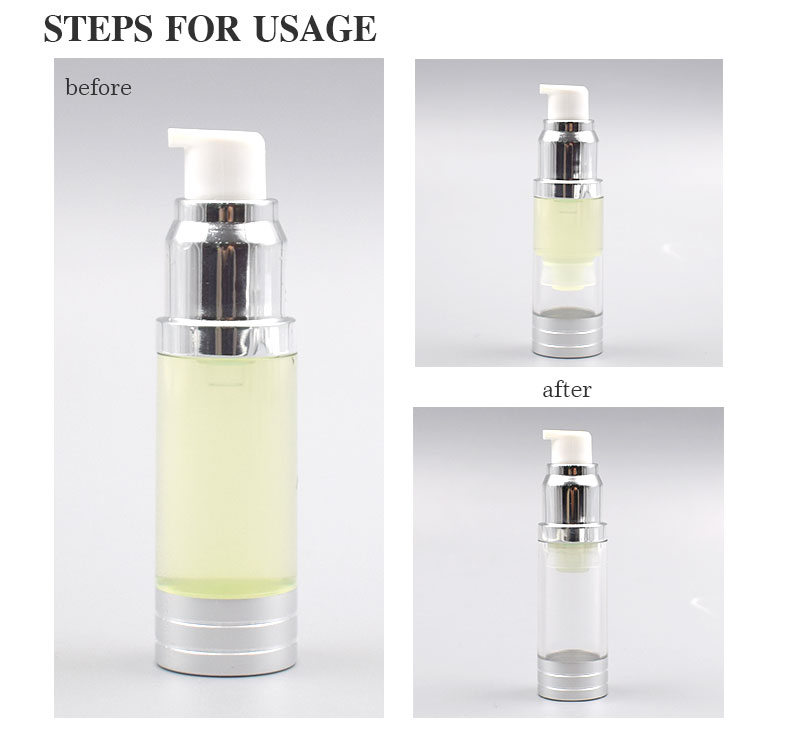 STEPS FOR USAGE

before

after