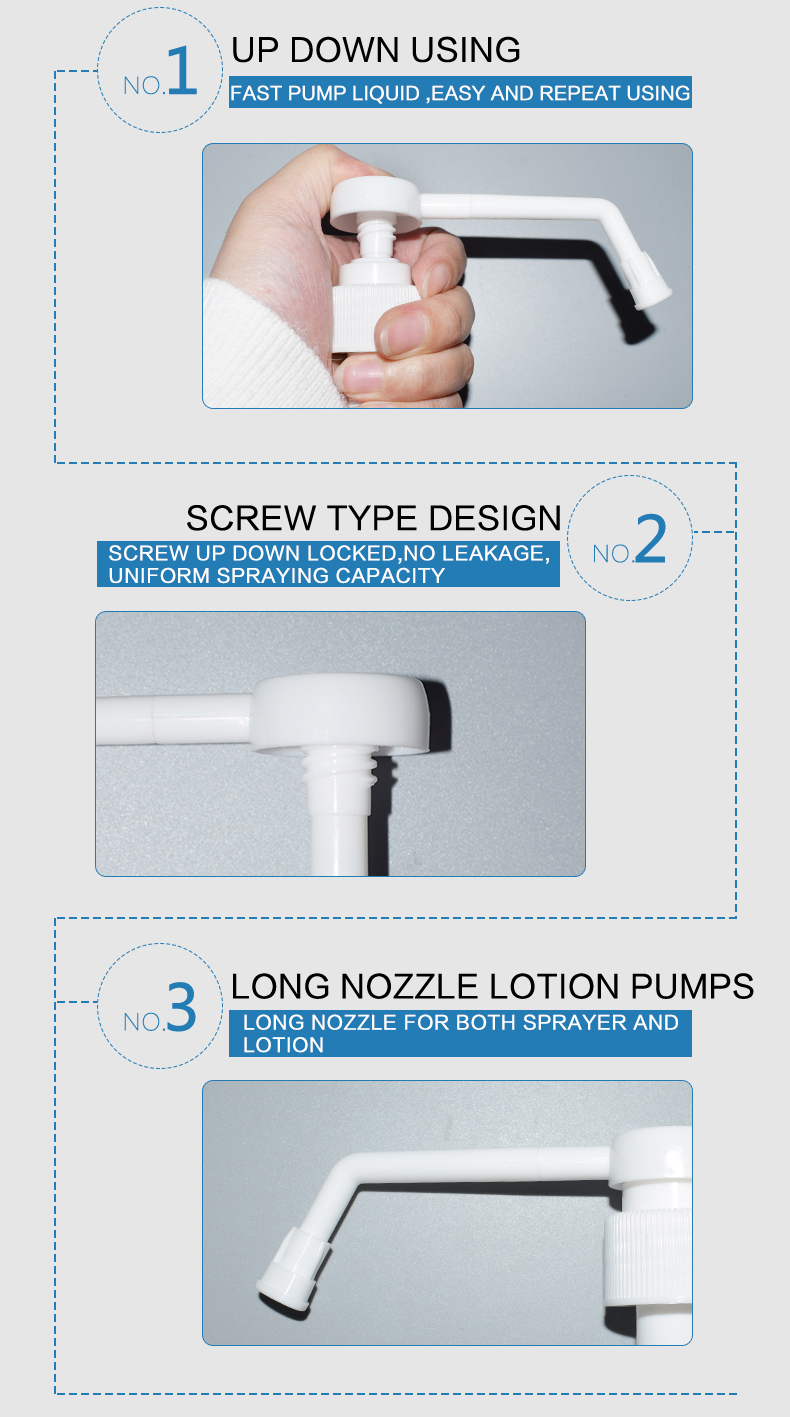 NO.1
UP DOWN USING
FAST PUMP LIQUID ,EASY AND REPEAT USING

SCREW TYPE DESIGN
SCREW UP DOWN LOCKED,NO LEAKAGE, UNIFORM SPRAYING CAPACITY
NO.2

NO.3
LONG NOZZLE LOTION PUMPS
LONG NOZZLE FOR BOTH SPRAYER AND LOTION