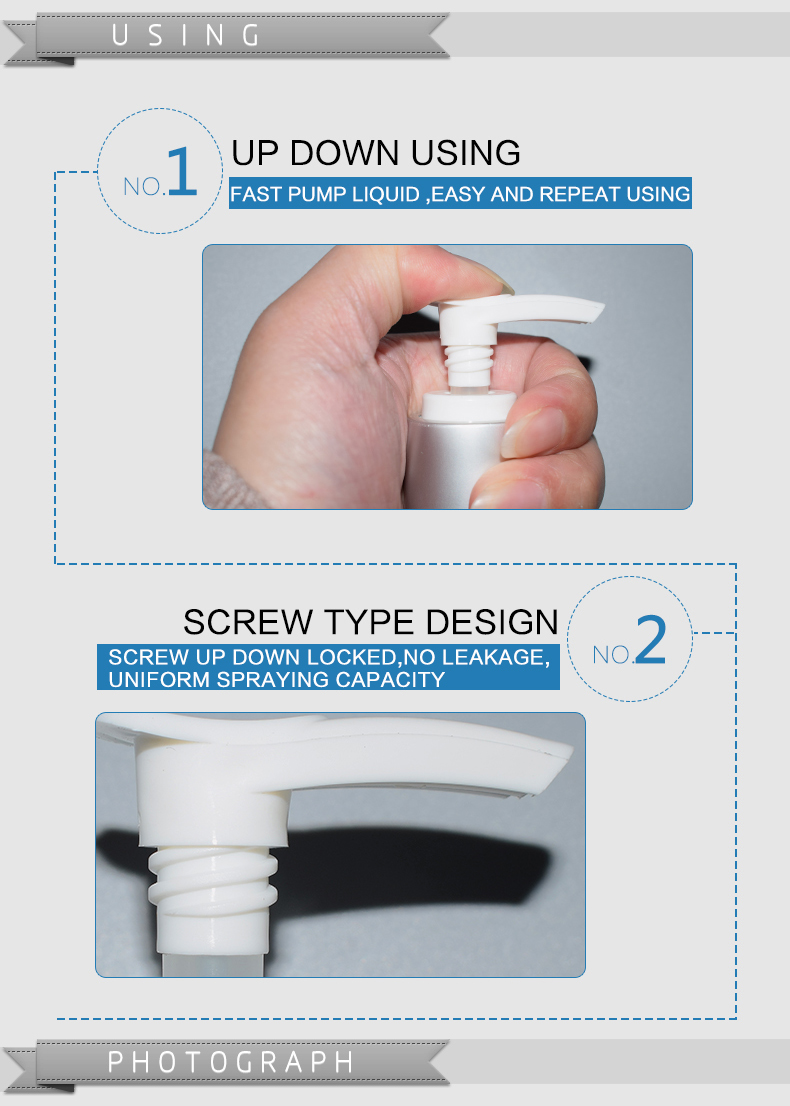 USING

NO.1

UP DOWN USING

FAST PUMP LIQUID ,EASY AND REPEAT USING

SCREW TYPE DESIGN

NO.2

SCREW UP DOWN LOCKED,NO LEAKAGE, UNIFORM SPRAYING CAPACITY

PHOTOGRAPH