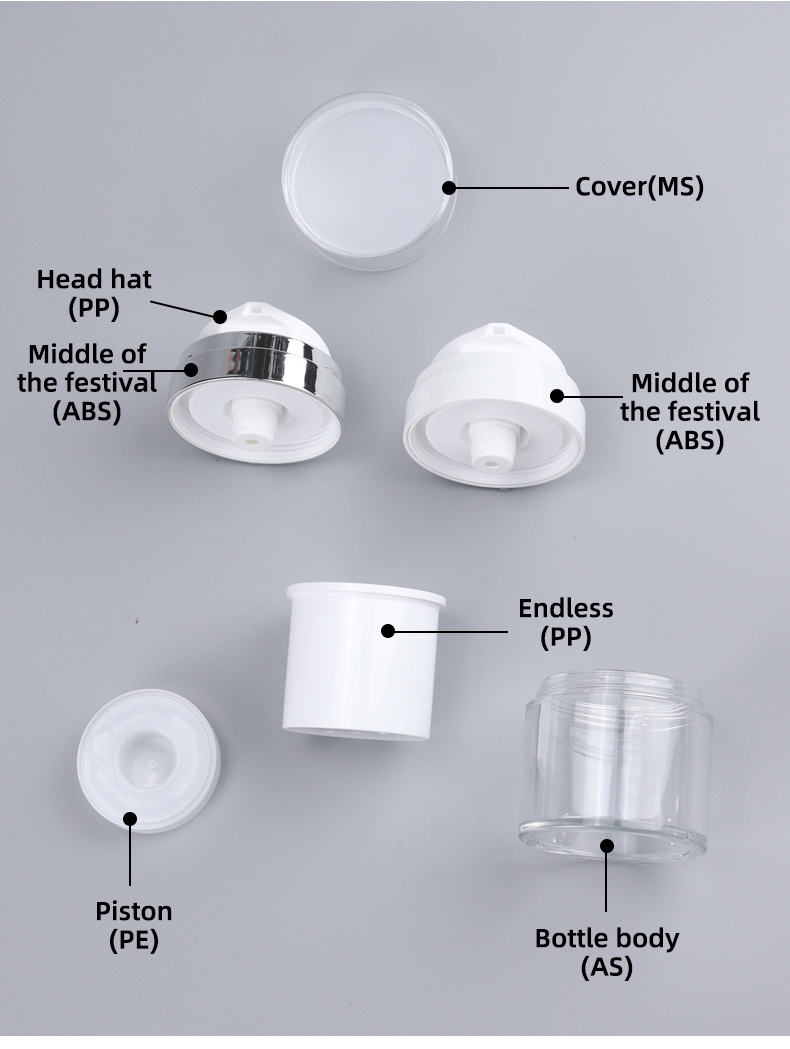 Cover(MS)

Head hat
(PP)

Middle of
the festival
(ABS)

Middle of
the festival
(ABS)

Endless
(PP)

Piston
(PE)

Bottle body
(AS)