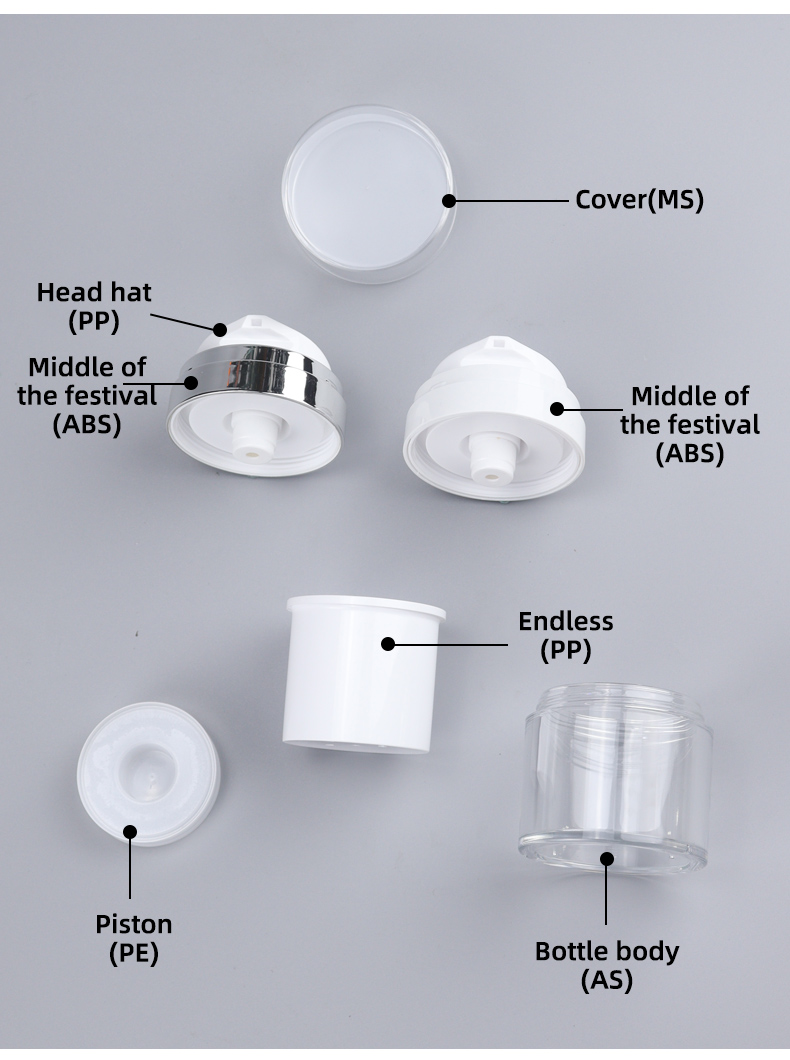 Cover(MS)

Head hat
(PP)

Middle of
the festival
(ABS)

Middle of
the festival
(ABS)

Endless
(PP)

Piston
(PE)

Bottle body
(AS)