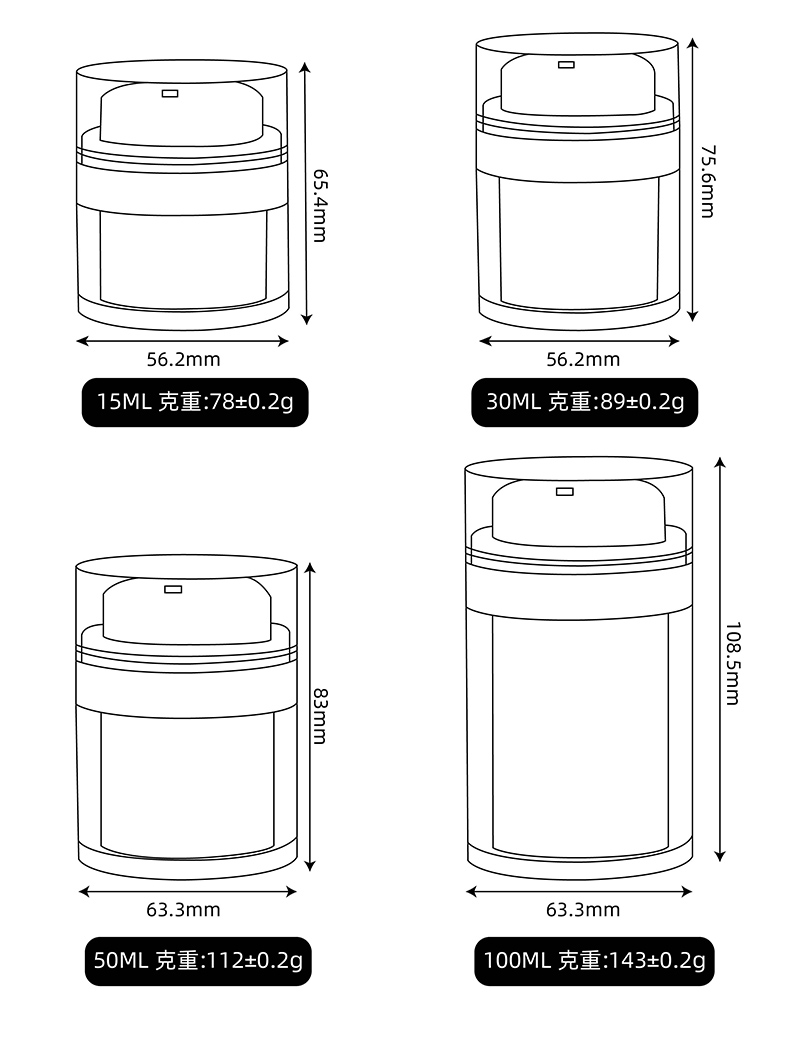 65.4mm

56.2mm

15ML 克重:78±0.2g

75.6mm

56.2mm

30ML 克重:89±0.2g

83mm

63.3mm

50ML 克重:112±0.2g

108.5mm

63.3mm

100ML 克重:143±0.2g