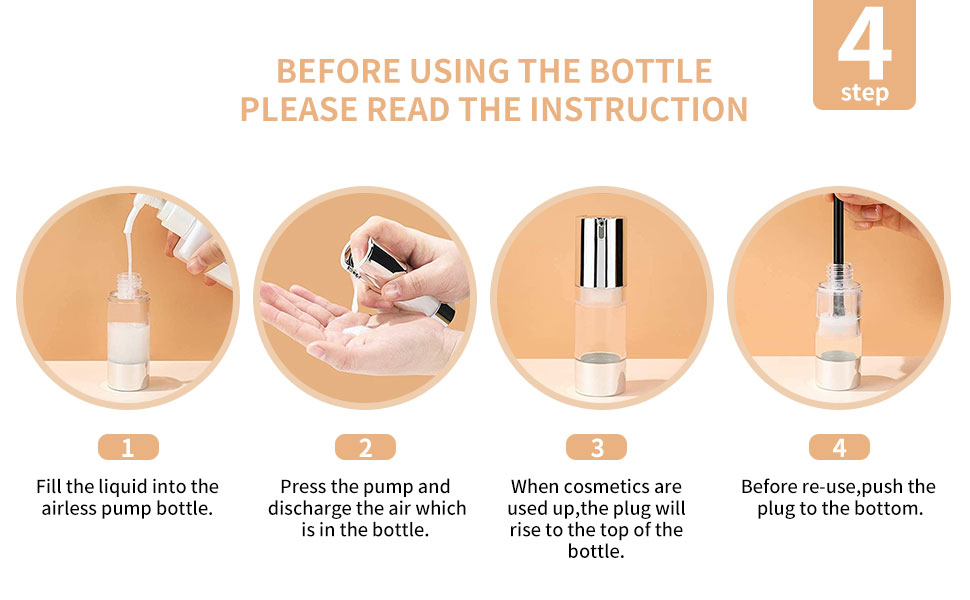 BEFORE USING THE BOTTLE
PLEASE READ THE INSTRUCTION

4
step

1
Fill the liquid into the airless pump bottle.

2
Press the pump and discharge the air which is in the bottle.

3
When cosmetics are used up,the plug will rise to the top of the bottle.

4
Before re-use,push the plug to the bottom.