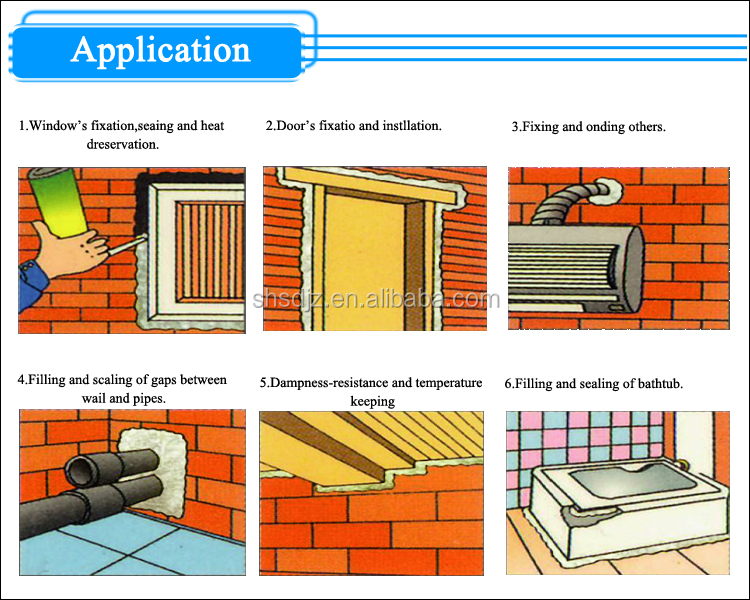 Application

1.Window's fixation,seaing and heat dreservation.

2.Door's fixatio and instllation.

3.Fixing and onding others.

shsdjz.en.alibaba.com

4.Filling and scaling of gaps between wail and pipes.

5.Dampness-resistance and temperature keeping

6.Filling and sealing of bathtub.