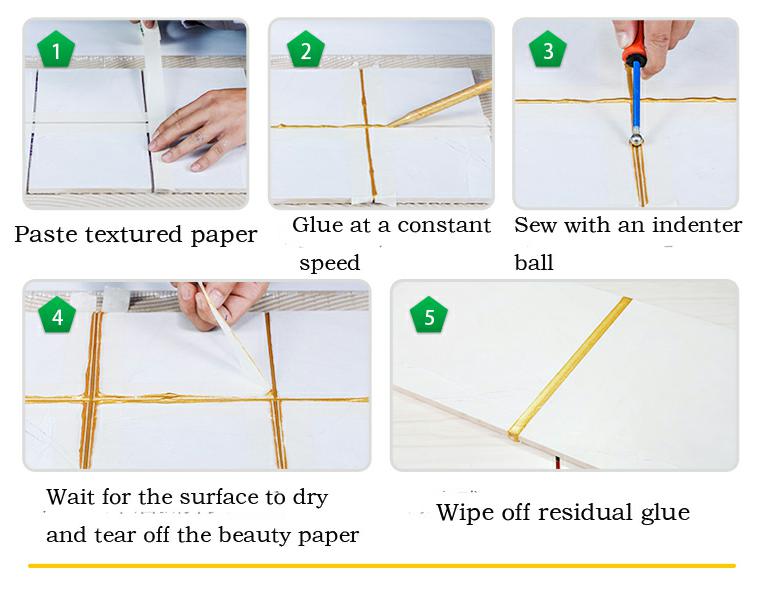 1

Paste textured paper

2

Glue at a constant speed

3

Sew with an indenter ball

4

Wait for the surface to dry and tear off the beauty paper

5

Wipe off residual glue