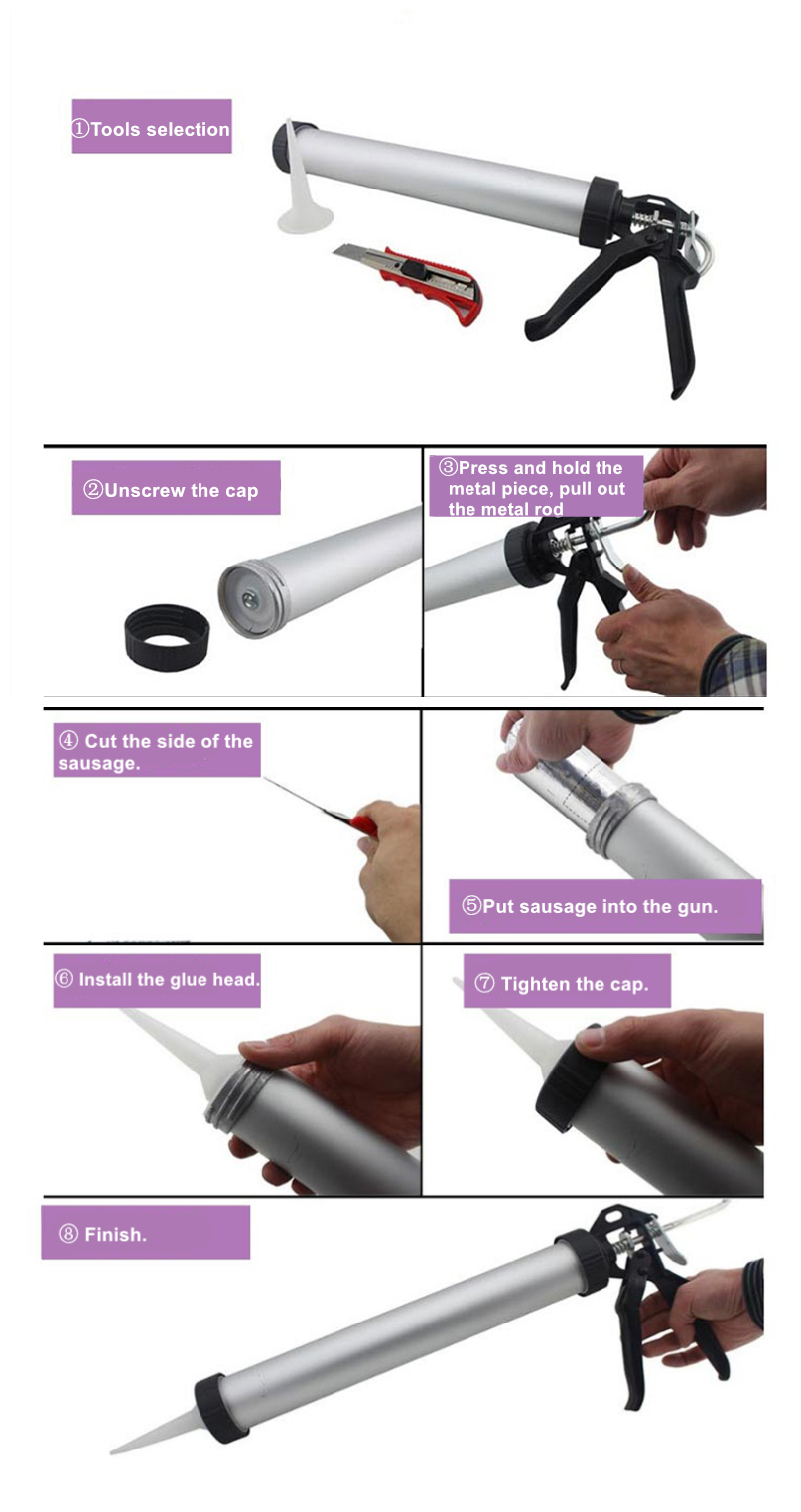 ①Tools selection

②Unscrew the cap

③Press and hold the metal piece, pull out the metal rod

④ Cut the side of the sausage.

⑤Put sausage into the gun.

⑥ Install the glue head.

⑦ Tighten the cap.

⑧ Finish.