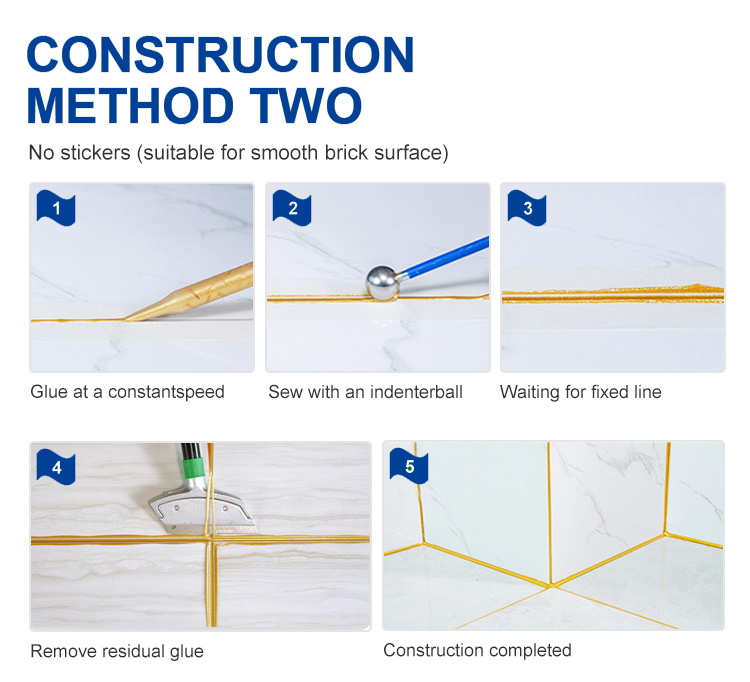 CONSTRUCTION METHOD TWO

No stickers (suitable for smooth brick surface)

1

Glue at a constantspeed

2

Sew with an indenterball

3

Waiting for fixed line

4

Remove residual glue

5

Construction completed