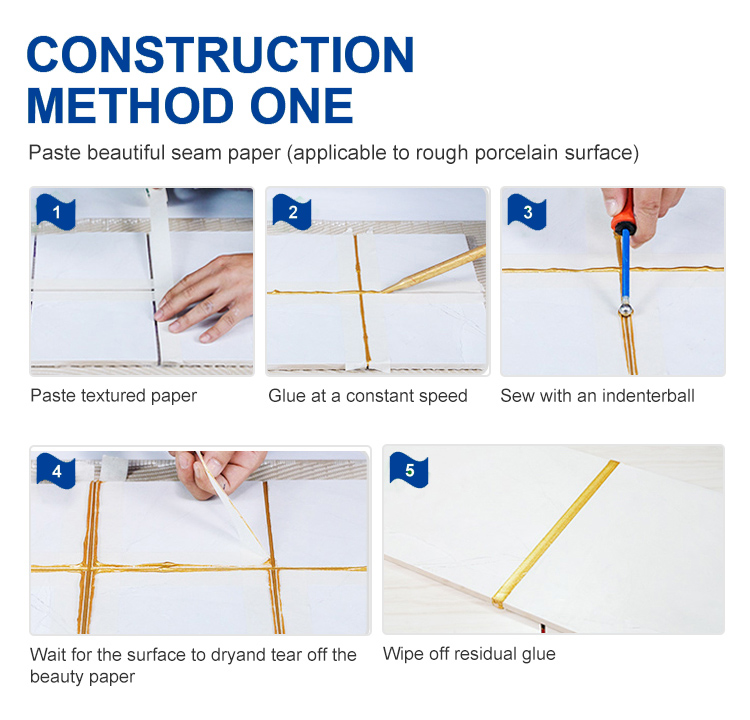 CONSTRUCTION METHOD ONE

Paste beautiful seam paper (applicable to rough porcelain surface)

1

Paste textured paper

2

Glue at a constant speed

3

Sew with an indenterball

4

Wait for the surface to dryand tear off the beauty paper

5

Wipe off residual glue