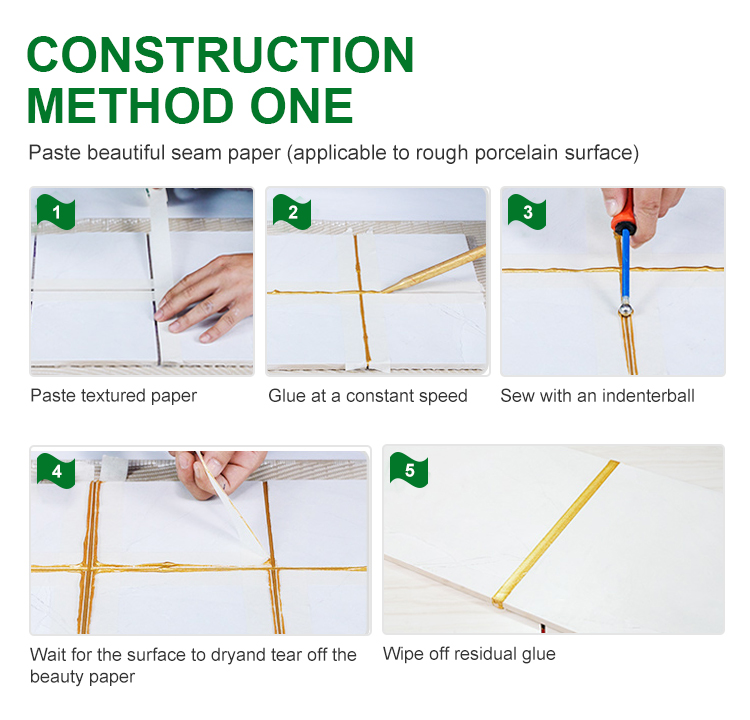 CONSTRUCTION METHOD ONE

Paste beautiful seam paper (applicable to rough porcelain surface)

1

Paste textured paper

2

Glue at a constant speed

3

Sew with an indenterball

4

Wait for the surface to dryand tear off the beauty paper

5

Wipe off residual glue