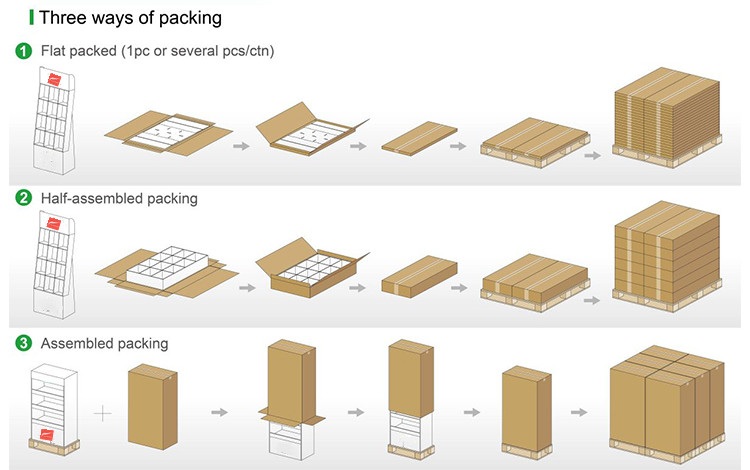 Three ways of packing

1 Flat packed (1pc or several pcs/ctn)

2 Half-assembled packing

3 Assembled packing