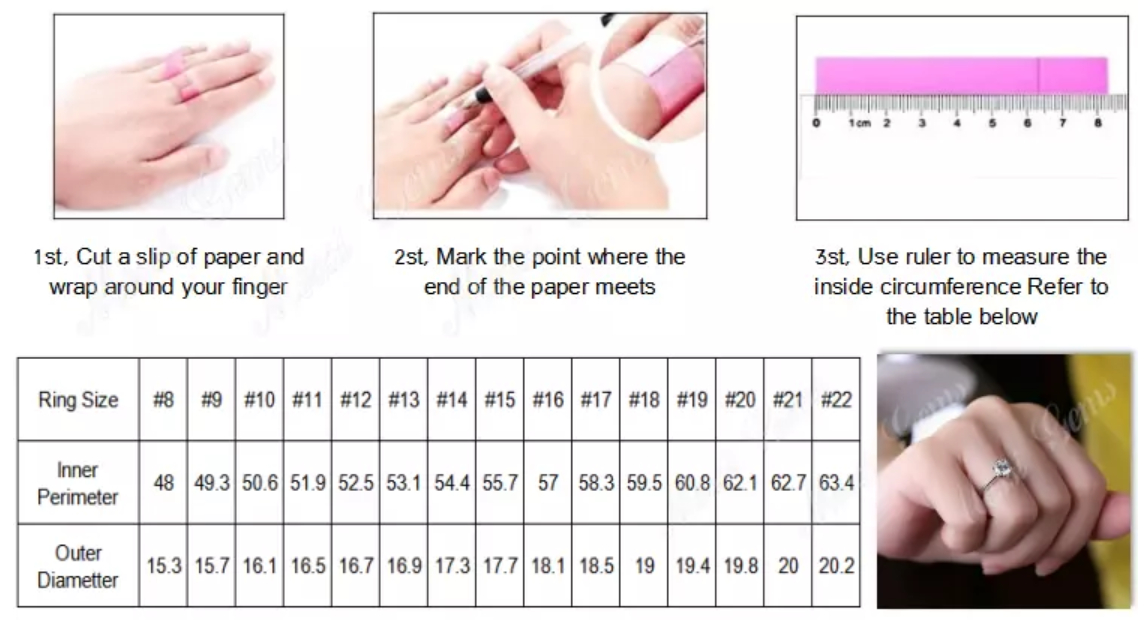 0 1cm 2 3 4 5 6 7 8

1st, Cut a slip of paper and wrap around your finger

2st, Mark the point where the end of the paper meets

3st, Use ruler to measure the inside circumference Refer to the table below

| Ring Size | #8 | #9 | #10 | #11 | #12 | #13 | #14 | #15 | #16 | #17 | #18 | #19 | #20 | #21 | #22 |
|---|---|---|---|---|---|---|---|---|---|---|---|---|---|---|---|
| Inner Perimeter | 48 | 49.3 | 50.6 | 51.9 | 52.5 | 53.1 | 54.4 | 55.7 | 57 | 58.3 | 59.5 | 60.8 | 62.1 | 62.7 | 63.4 |
| Outer Diametter | 15.3 | 15.7 | 16.1 | 16.5 | 16.7 | 16.9 | 17.3 | 17.7 | 18.1 | 18.5 | 19 | 19.4 | 19.8 | 20 | 20.2 |