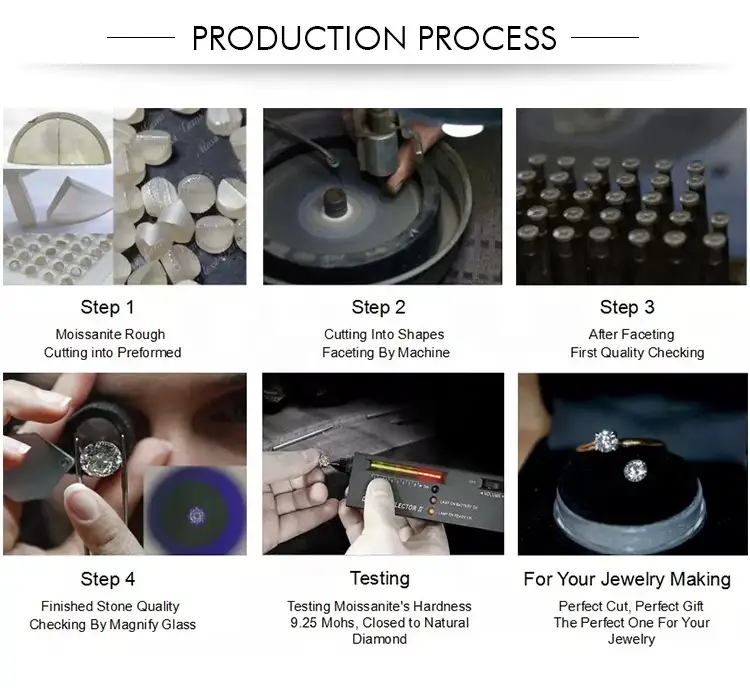 PRODUCTION PROCESS

Step 1

Moissanite Rough Cutting into Preformed

Step 2

Cutting Into Shapes Faceting By Machine

Step 3

After Faceting First Quality Checking

Step 4

Finished Stone Quality Checking By Magnify Glass

Testing

Testing Moissanite's Hardness 9.25 Mohs, Closed to Natural Diamond

For Your Jewelry Making

Perfect Cut, Perfect Gift The Perfect One For Your Jewelry