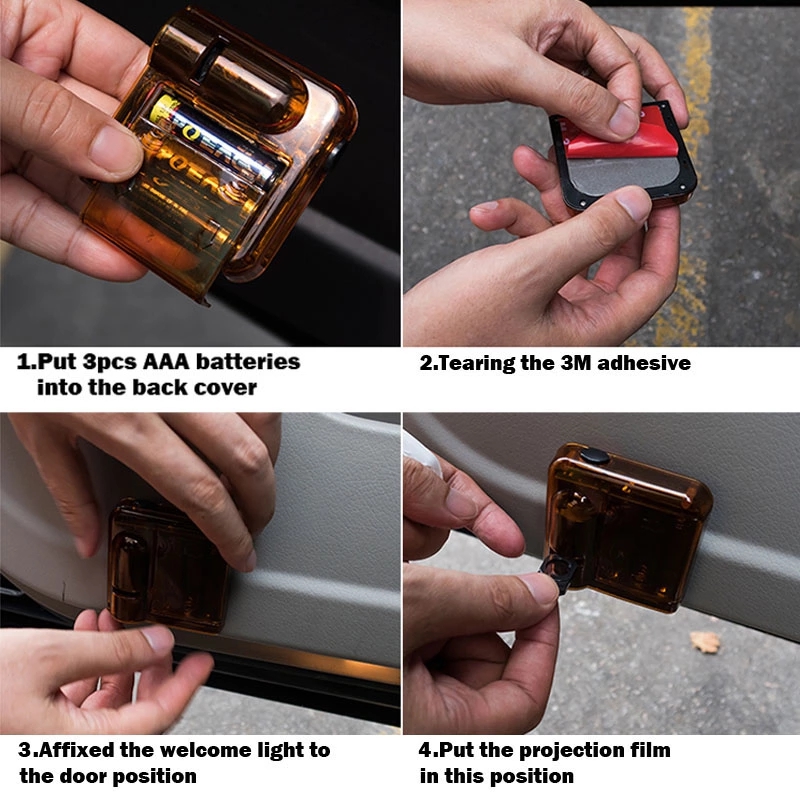 1.Put 3pcs AAA batteries into the back cover

2.Tearing the 3M adhesive

3.Affixed the welcome light to the door position

4.Put the projection film in this position