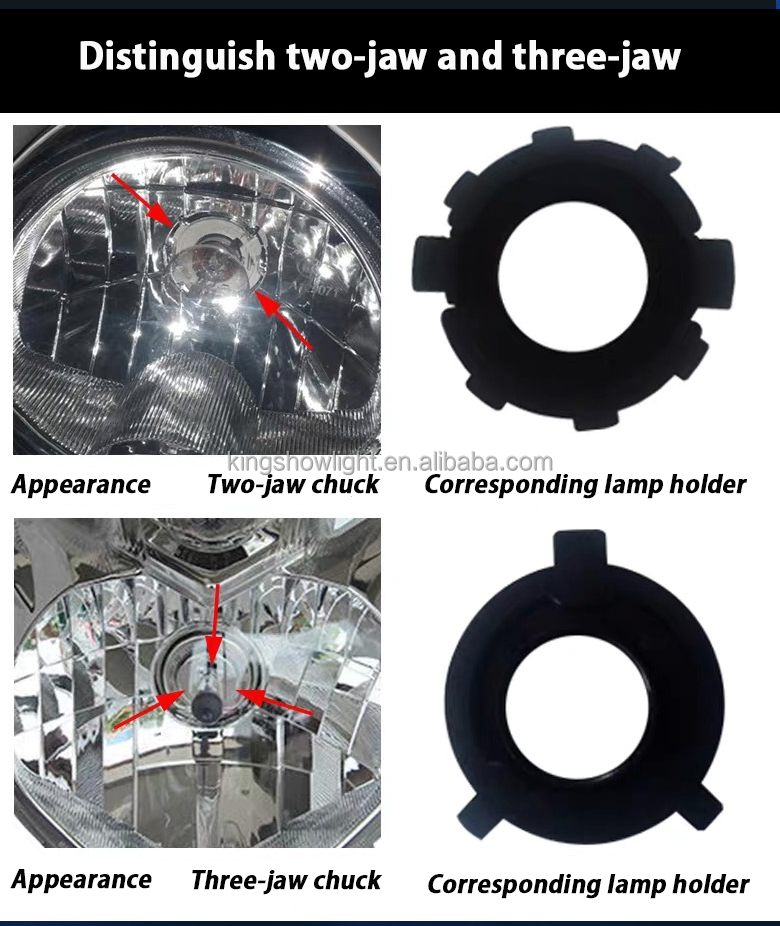 Distinguish two-jaw and three-jaw

kingshowlight.en.alibaba.com

Appearance Two-jaw chuck Corresponding lamp holder

Appearance Three-jaw chuck Corresponding lamp holder