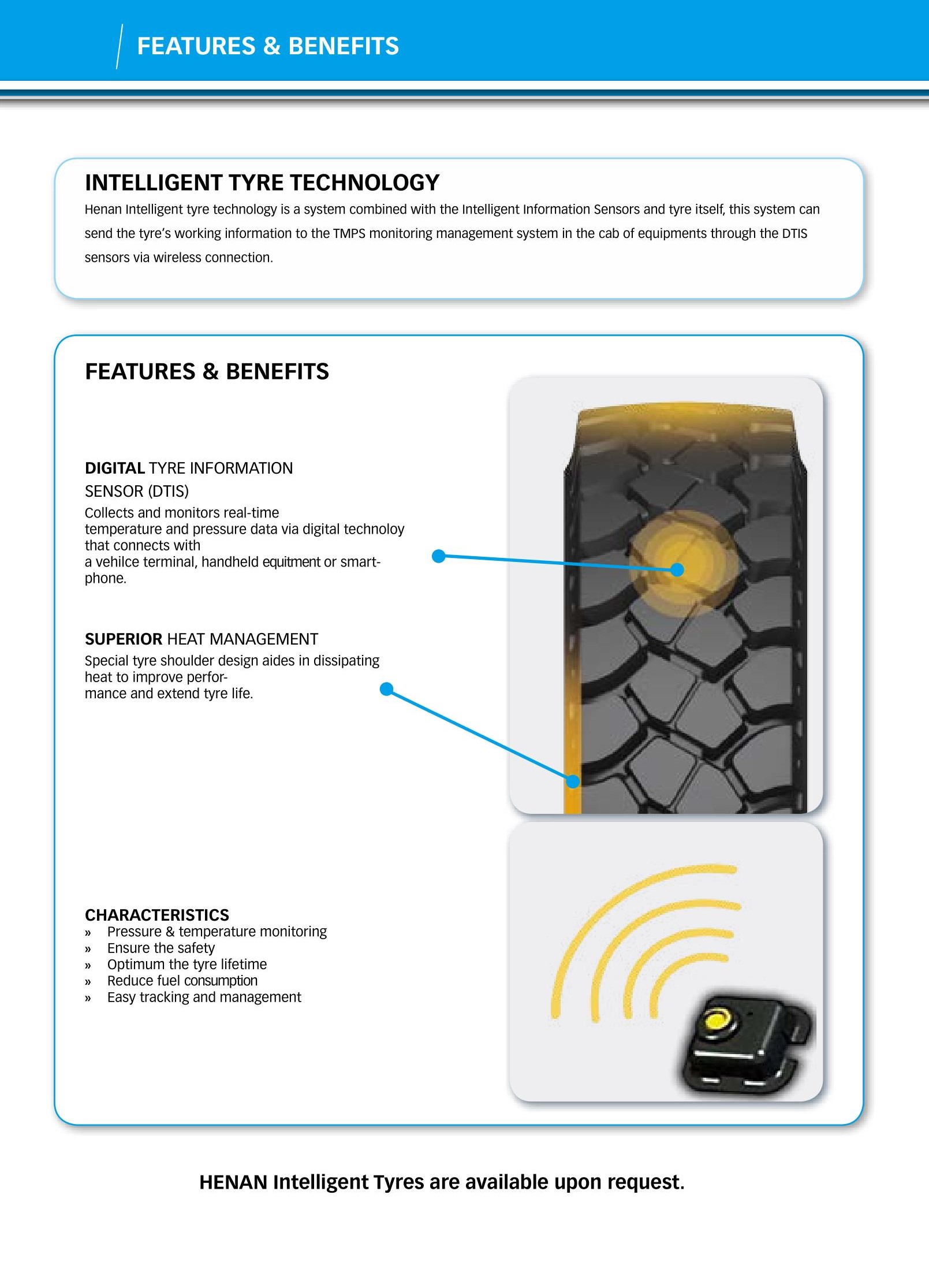 FEATURES & BENEFITS

INTELLIGENT TYRE TECHNOLOGY

Henan Intelligent tyre technology is a system combined with the Intelligent Information Sensors and tyre itself, this system can send the tyre's working information to the TMPS monitoring management system in the cab of equipments through the DTIS sensors via wireless connection.

FEATURES & BENEFITS

DIGITAL TYRE INFORMATION SENSOR (DTIS)

Collects and monitors real-time temperature and pressure data via digital technoloy that connects with a vehilce terminal, handheld equitment or smartphone.

SUPERIOR HEAT MANAGEMENT

Special tyre shoulder design aides in dissipating heat to improve performance and extend tyre life.

CHARACTERISTICS
» Pressure & temperature monitoring
» Ensure the safety
» Optimum the tyre lifetime
» Reduce fuel consumption
» Easy tracking and management

HENAN Intelligent Tyres are available upon request.