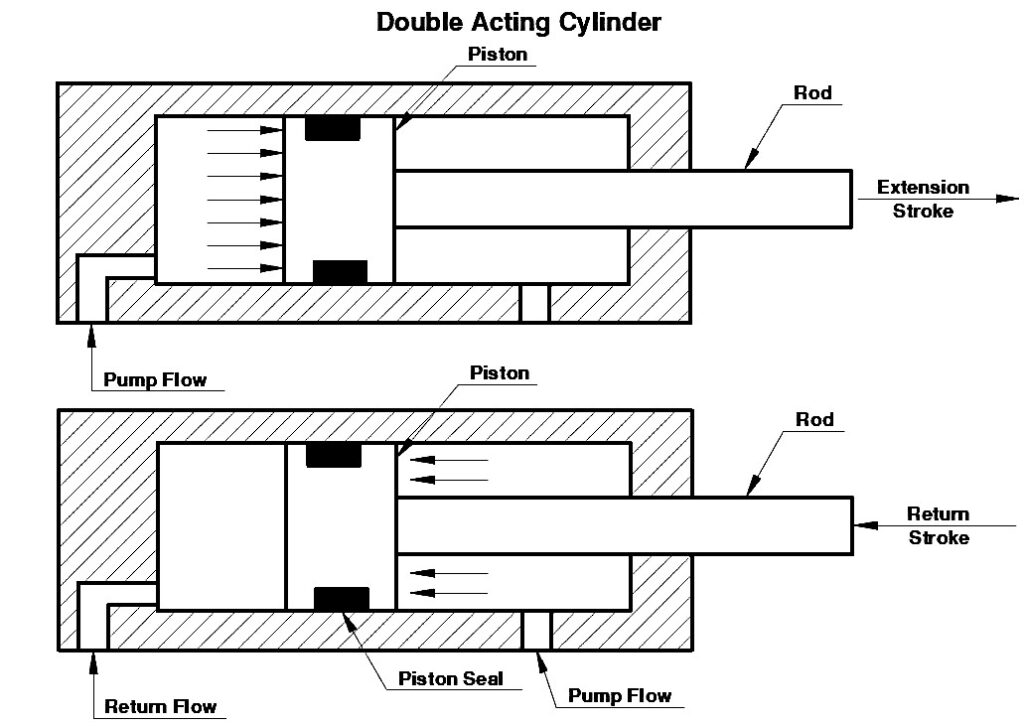 Double Acting Cylinder

Piston

Rod

Extension Stroke

Pump Flow

Piston

Rod

Return Stroke

Piston Seal

Return Flow

Pump Flow