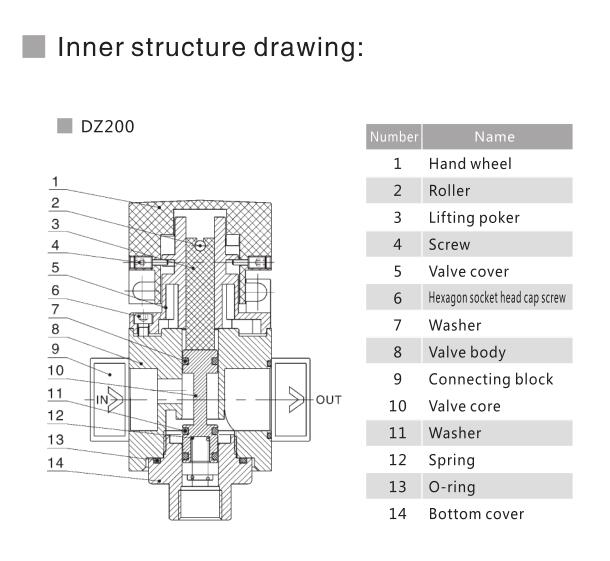 Inner structure drawing:

DZ200

1
2
3
4
5
6
7
8
9
10
11
12
13
14

IN
OUT

| Number | Name |
|---|---|
| 1 | Hand wheel |
| 2 | Roller |
| 3 | Lifting poker |
| 4 | Screw |
| 5 | Valve cover |
| 6 | Hexagon socket head cap screw |
| 7 | Washer |
| 8 | Valve body |
| 9 | Connecting block |
| 10 | Valve core |
| 11 | Washer |
| 12 | Spring |
| 13 | O-ring |
| 14 | Bottom cover |