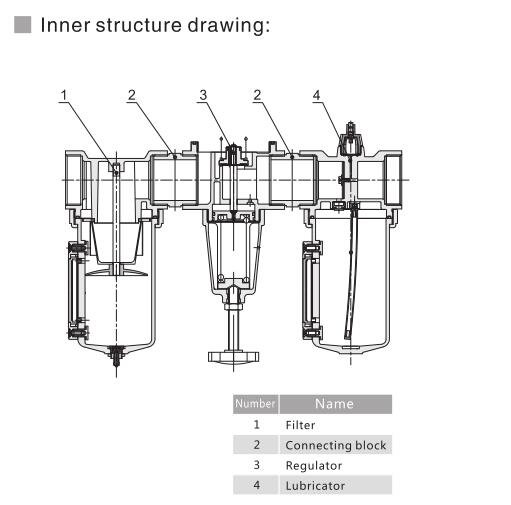 Inner structure drawing:

1 2 3 2 4

| Number | Name |
|---|---|
| 1 | Filter |
| 2 | Connecting block |
| 3 | Regulator |
| 4 | Lubricator |