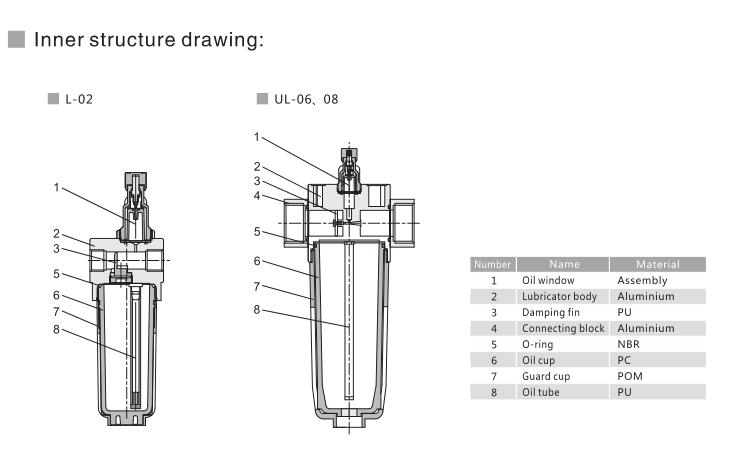 Inner structure drawing:

L-02

1
2
3
5
6
7
8

UL-06、08

1
2
3
4
5
6
7
8

| Number | Name | Material |
|---|---|---|
| 1 | Oil window | Assembly |
| 2 | Lubricator body | Aluminium |
| 3 | Damping fin | PU |
| 4 | Connecting block | Aluminium |
| 5 | O-ring | NBR |
| 6 | Oil cup | PC |
| 7 | Guard cup | POM |
| 8 | Oil tube | PU |