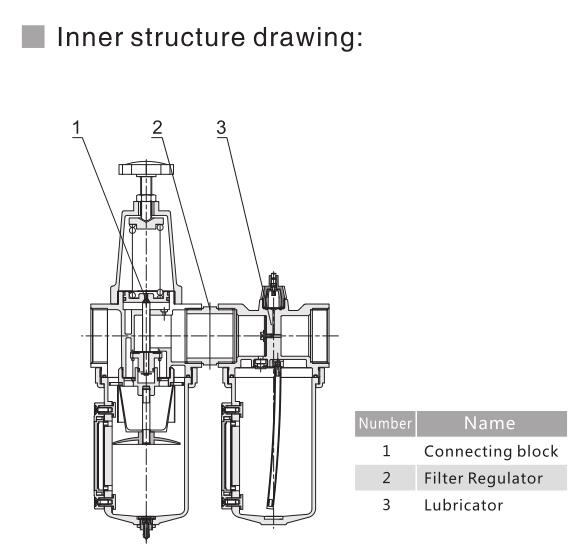 Inner structure drawing:

1
2
3

| Number | Name |
|---|---|
| 1 | Connecting block |
| 2 | Filter Regulator |
| 3 | Lubricator |