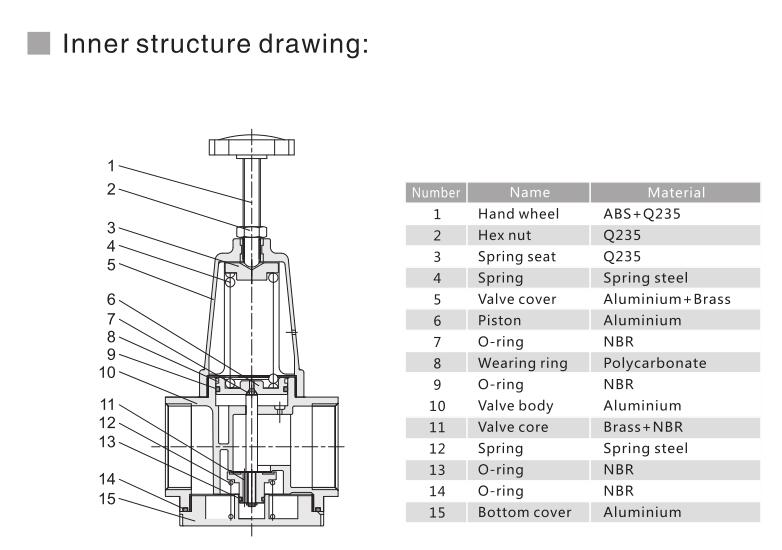 Inner structure drawing:

1
2
3
4
5
6
7
8
9
10
11
12
13
14
15

| Number | Name | Material |
|---|---|---|
| 1 | Hand wheel | ABS+Q235 |
| 2 | Hex nut | Q235 |
| 3 | Spring seat | Q235 |
| 4 | Spring | Spring steel |
| 5 | Valve cover | Aluminium+Brass |
| 6 | Piston | Aluminium |
| 7 | O-ring | NBR |
| 8 | Wearing ring | Polycarbonate |
| 9 | O-ring | NBR |
| 10 | Valve body | Aluminium |
| 11 | Valve core | Brass+NBR |
| 12 | Spring | Spring steel |
| 13 | O-ring | NBR |
| 14 | O-ring | NBR |
| 15 | Bottom cover | Aluminium |