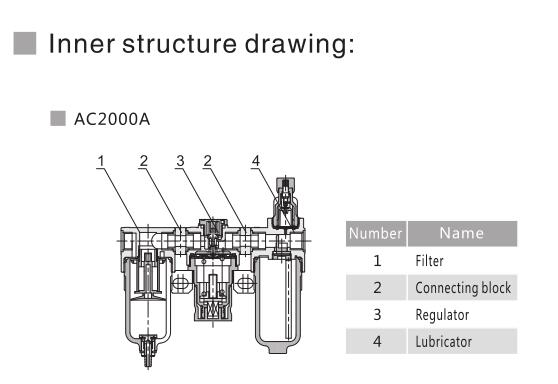 Inner structure drawing:

AC2000A

1 2 3 2 4

| Number | Name |
|---|---|
| 1 | Filter |
| 2 | Connecting block |
| 3 | Regulator |
| 4 | Lubricator |