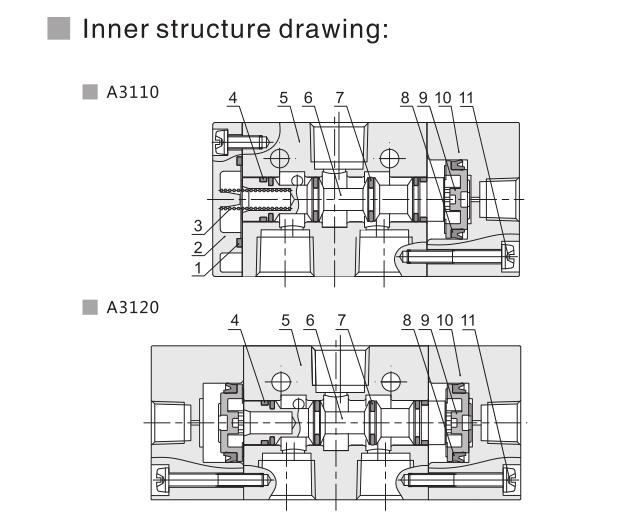 Inner structure drawing:

A3110

4 5 6 7 8 9 10 11

3
2
1

A3120

4 5 6 7 8 9 10 11