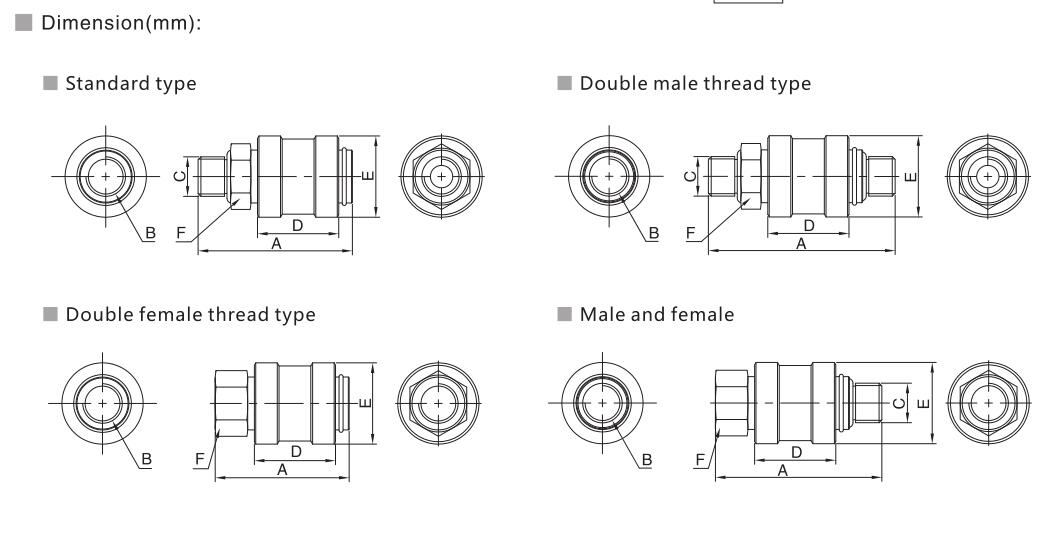 Dimension(mm):

Standard type

C E B F D A

Double male thread type

C E B F D A

Double female thread type

E B F D A

Male and female

C E B F D A