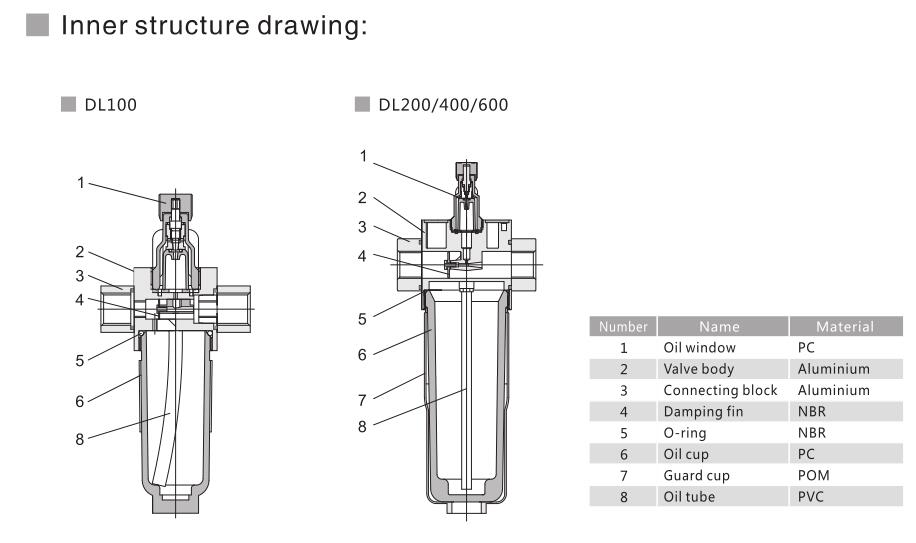 Inner structure drawing:

DL100

1
2
3
4
5
6
8

DL200/400/600

1
2
3
4
5
6
7
8

| Number | Name | Material |
|---|---|---|
| 1 | Oil window | PC |
| 2 | Valve body | Aluminium |
| 3 | Connecting block | Aluminium |
| 4 | Damping fin | NBR |
| 5 | O-ring | NBR |
| 6 | Oil cup | PC |
| 7 | Guard cup | POM |
| 8 | Oil tube | PVC |