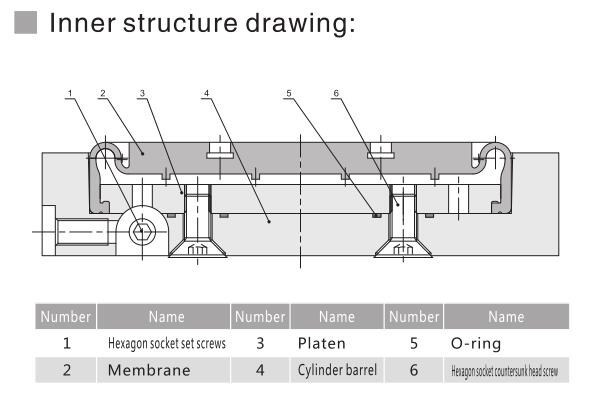 Inner structure drawing:

1 2 3 4 5 6

| Number | Name | Number | Name | Number | Name |
|---|---|---|---|---|---|
| 1 | Hexagon socket set screws | 3 | Platen | 5 | O-ring |
| 2 | Membrane | 4 | Cylinder barrel | 6 | Hexagon socket countersunk head screw |