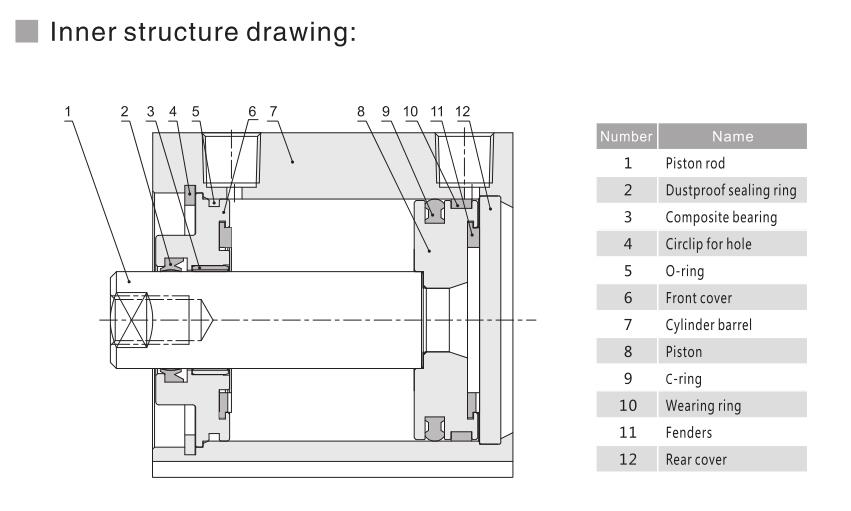 Inner structure drawing:

1 2 3 4 5 6 7 8 9 10 11 12

| Number | Name |
|---|---|
| 1 | Piston rod |
| 2 | Dustproof sealing ring |
| 3 | Composite bearing |
| 4 | Circlip for hole |
| 5 | O-ring |
| 6 | Front cover |
| 7 | Cylinder barrel |
| 8 | Piston |
| 9 | C-ring |
| 10 | Wearing ring |
| 11 | Fenders |
| 12 | Rear cover |