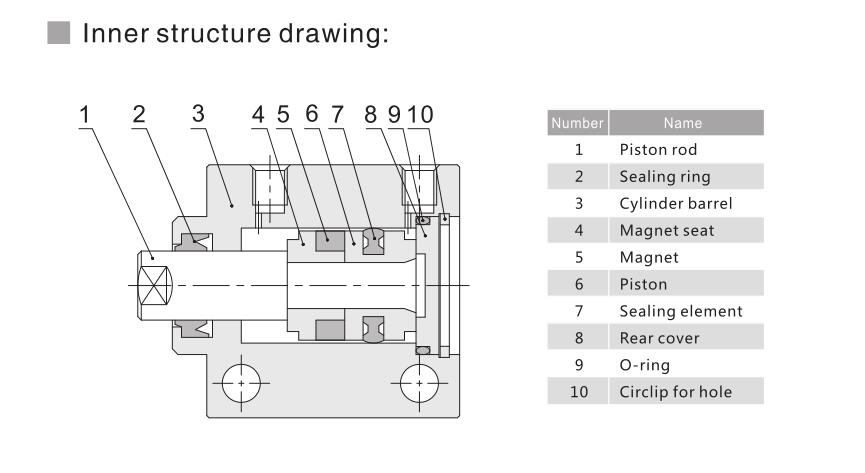 Inner structure drawing:

1 2 3 4 5 6 7 8 9 10

| Number | Name |
|---|---|
| 1 | Piston rod |
| 2 | Sealing ring |
| 3 | Cylinder barrel |
| 4 | Magnet seat |
| 5 | Magnet |
| 6 | Piston |
| 7 | Sealing element |
| 8 | Rear cover |
| 9 | O-ring |
| 10 | Circlip for hole |