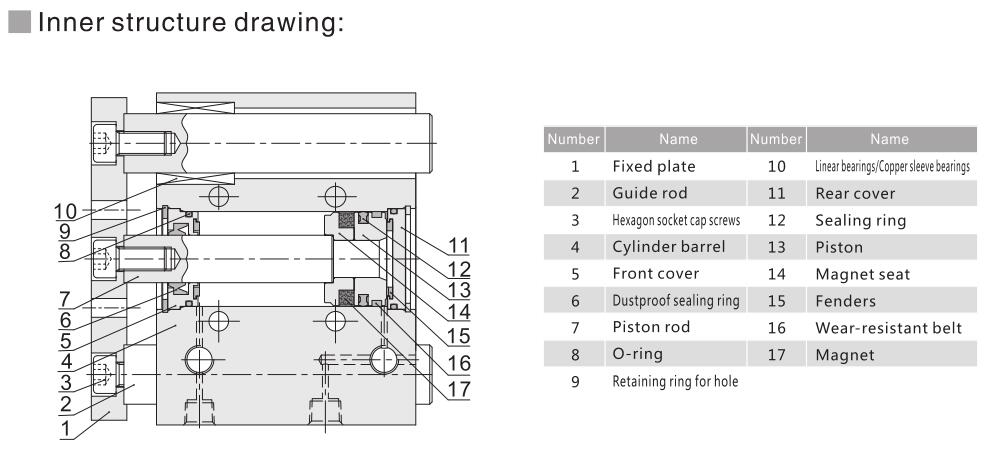 Inner structure drawing:

10
9
8
7
6
5
4
3
2
1
11
12
13
14
15
16
17

| Number | Name | Number | Name |
|---|---|---|---|
| 1 | Fixed plate | 10 | Linear bearings/Copper sleeve bearings |
| 2 | Guide rod | 11 | Rear cover |
| 3 | Hexagon socket cap screws | 12 | Sealing ring |
| 4 | Cylinder barrel | 13 | Piston |
| 5 | Front cover | 14 | Magnet seat |
| 6 | Dustproof sealing ring | 15 | Fenders |
| 7 | Piston rod | 16 | Wear-resistant belt |
| 8 | O-ring | 17 | Magnet |
| 9 | Retaining ring for hole | | |