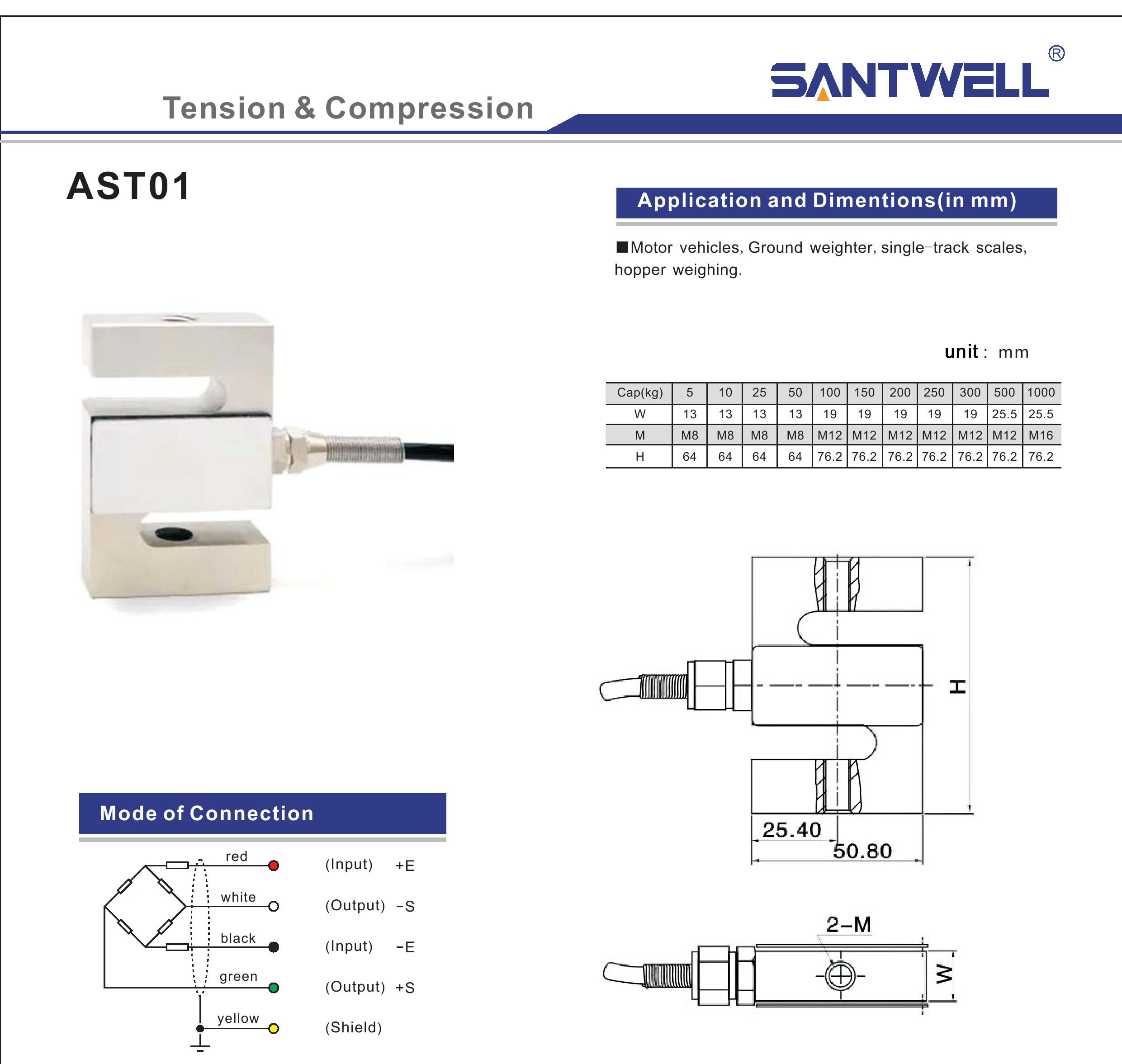 SANTWELL®

Tension & Compression

AST01

Application and Dimentions(in mm)

■Motor vehicles, Ground weighter, single-track scales, hopper weighing.

unit: mm

| Cap(kg) | 5 | 10 | 25 | 50 | 100 | 150 | 200 | 250 | 300 | 500 | 1000 |
|---|---|---|---|---|---|---|---|---|---|---|---|
| W | 13 | 13 | 13 | 13 | 19 | 19 | 19 | 19 | 19 | 25.5 | 25.5 |
| M | M8 | M8 | M8 | M8 | M12 | M12 | M12 | M12 | M12 | M12 | M16 |
| H | 64 | 64 | 64 | 64 | 76.2 | 76.2 | 76.2 | 76.2 | 76.2 | 76.2 | 76.2 |

H

25.40

50.80

2-M

W

Mode of Connection

red (Input) +E

white (Output) -S

black (Input) -E

green (Output) +S

yellow (Shield)