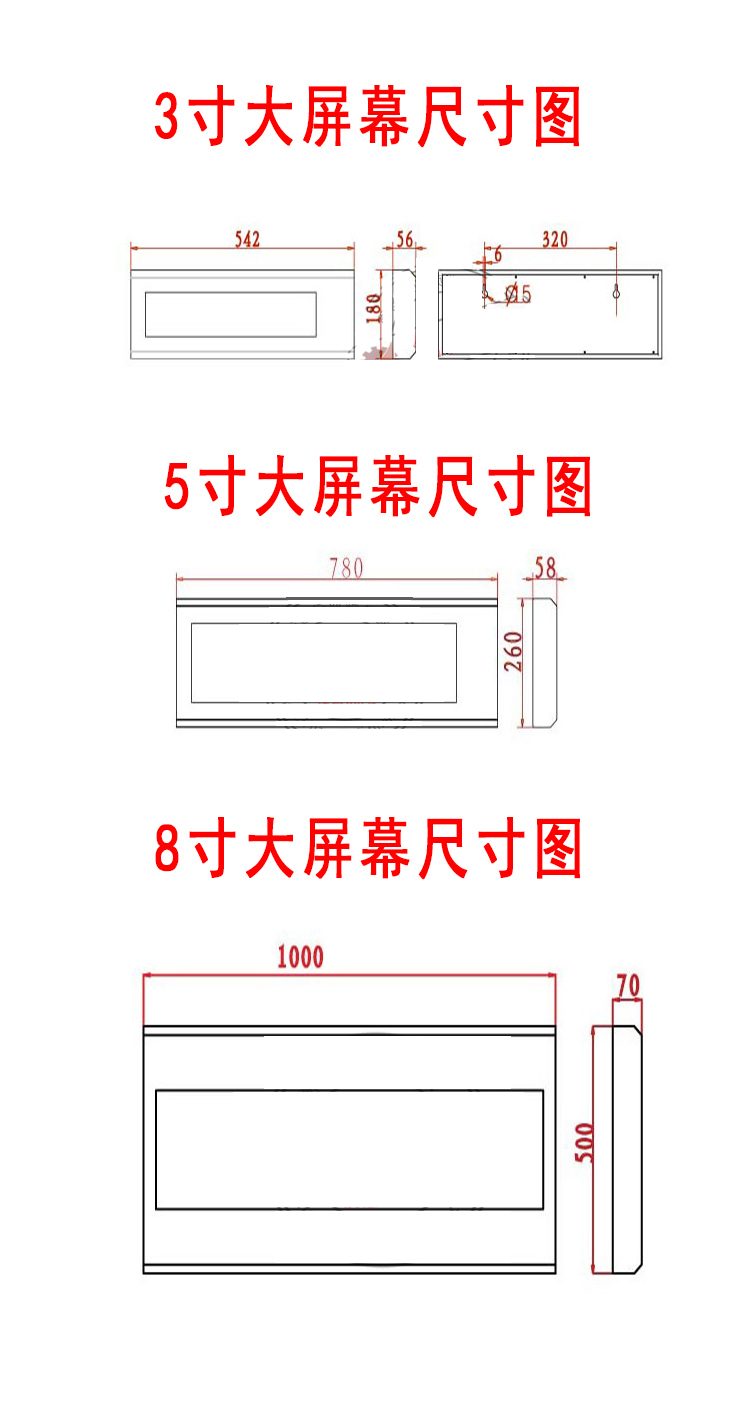 3寸大屏幕尺寸图

542
56
180
6
320
Ø5

5寸大屏幕尺寸图

780
58
260

8寸大屏幕尺寸图

1000
70
500