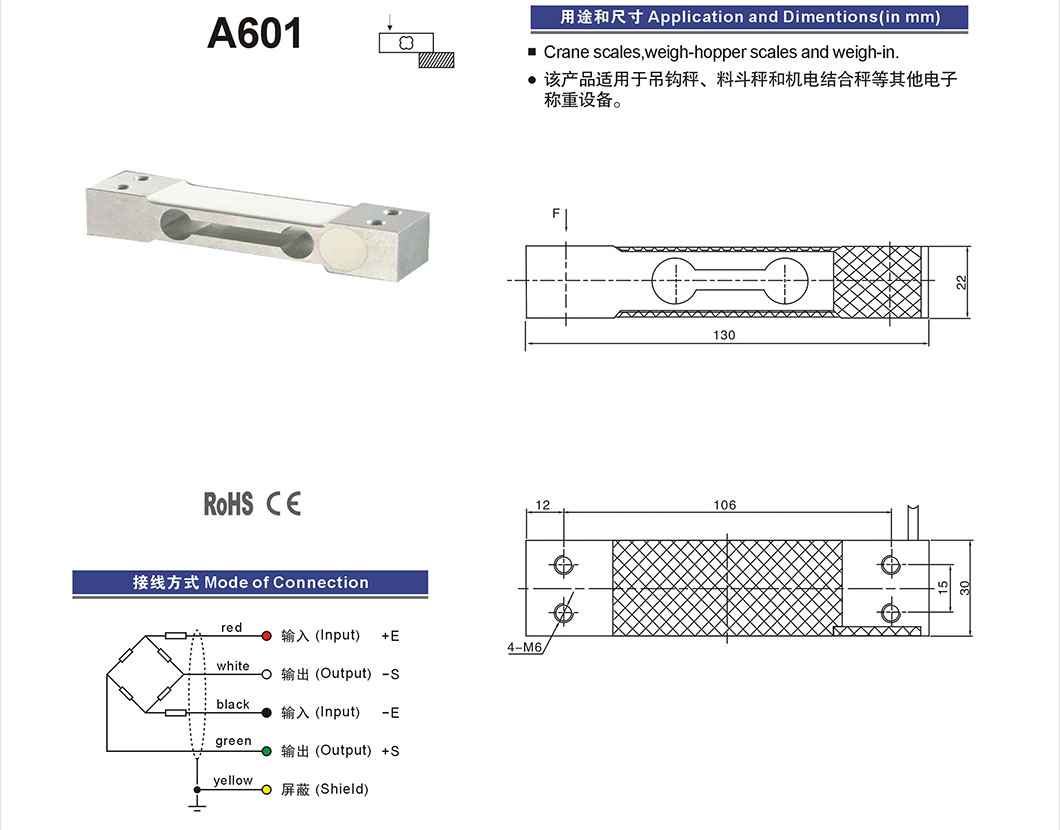 A601

用途和尺寸 Application and Dimentions(in mm)

■ Crane scales,weigh-hopper scales and weigh-in.

● 该产品适用于吊钩秤、料斗秤和机电结合秤等其他电子称重设备。

F

22

130

RoHS CE

12

106

15

30

4-M6

接线方式 Mode of Connection

red 输入 (Input) +E

white 输出 (Output) -S

black 输入 (Input) -E

green 输出 (Output) +S

yellow 屏蔽 (Shield)