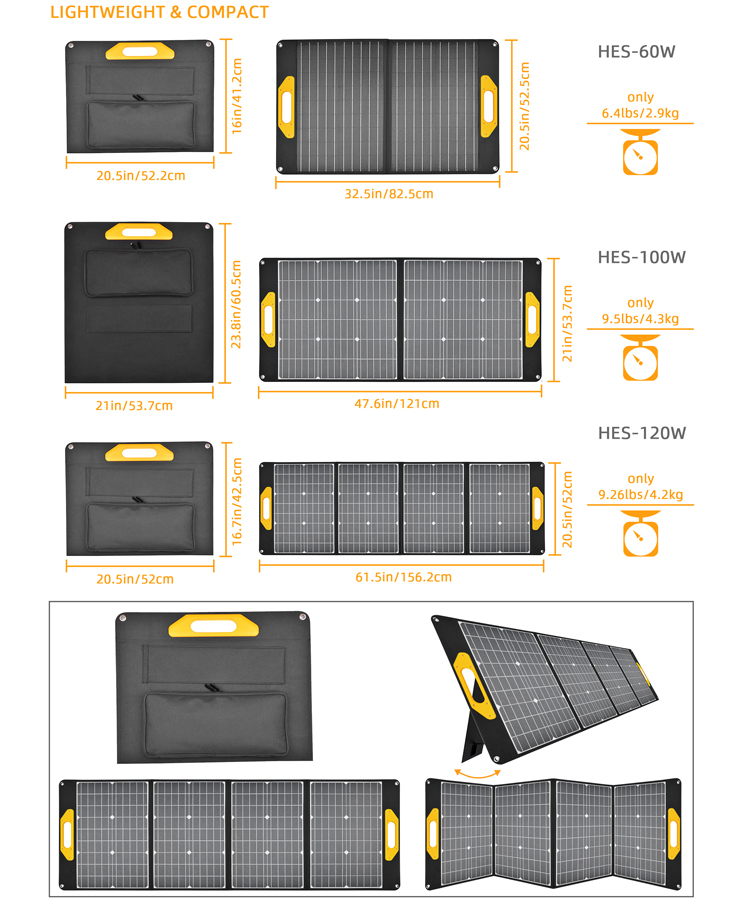 LIGHTWEIGHT & COMPACT

16in/41.2cm

20.5in/52.2cm

20.5in/52.5cm

32.5in/82.5cm

HES-60W

only
6.4lbs/2.9kg

23.8in/60.5cm

21in/53.7cm

21in/53.7cm

47.6in/121cm

HES-100W

only
9.5lbs/4.3kg

16.7in/42.5cm

20.5in/52cm

20.5in/52cm

61.5in/156.2cm

HES-120W

only
9.26lbs/4.2kg