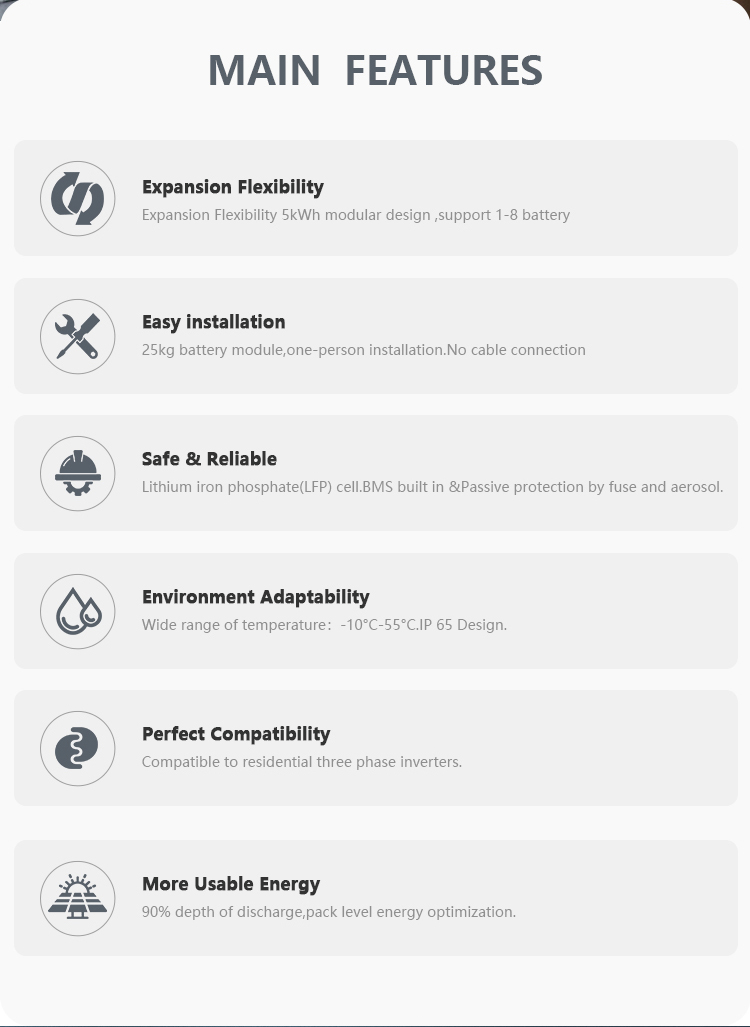 MAIN FEATURES

Expansion Flexibility
Expansion Flexibility 5kWh modular design ,support 1-8 battery

Easy installation
25kg battery module,one-person installation.No cable connection

Safe & Reliable
Lithium iron phosphate(LFP) cell.BMS built in &Passive protection by fuse and aerosol.

Environment Adaptability
Wide range of temperature: -10°C-55°C.IP 65 Design.

Perfect Compatibility
Compatible to residential three phase inverters.

More Usable Energy
90% depth of discharge,pack level energy optimization.