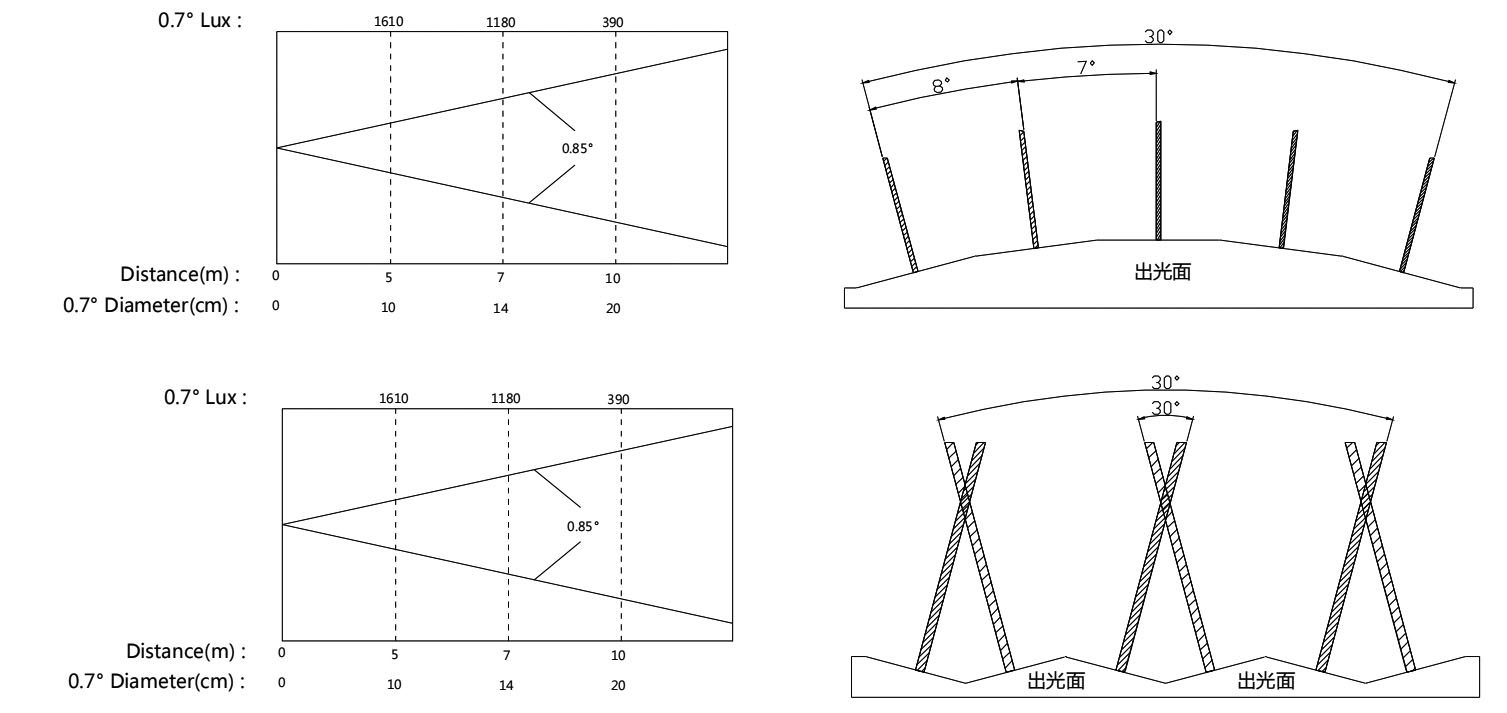 0.7° Lux :
1610
1180
390
0.85°
Distance(m) :
0
5
7
10
0.7° Diameter(cm) :
0
10
14
20

30°
8°
7°
出光面

0.7° Lux :
1610
1180
390
0.85°
Distance(m) :
0
5
7
10
0.7° Diameter(cm) :
0
10
14
20

30°
30°
出光面
出光面