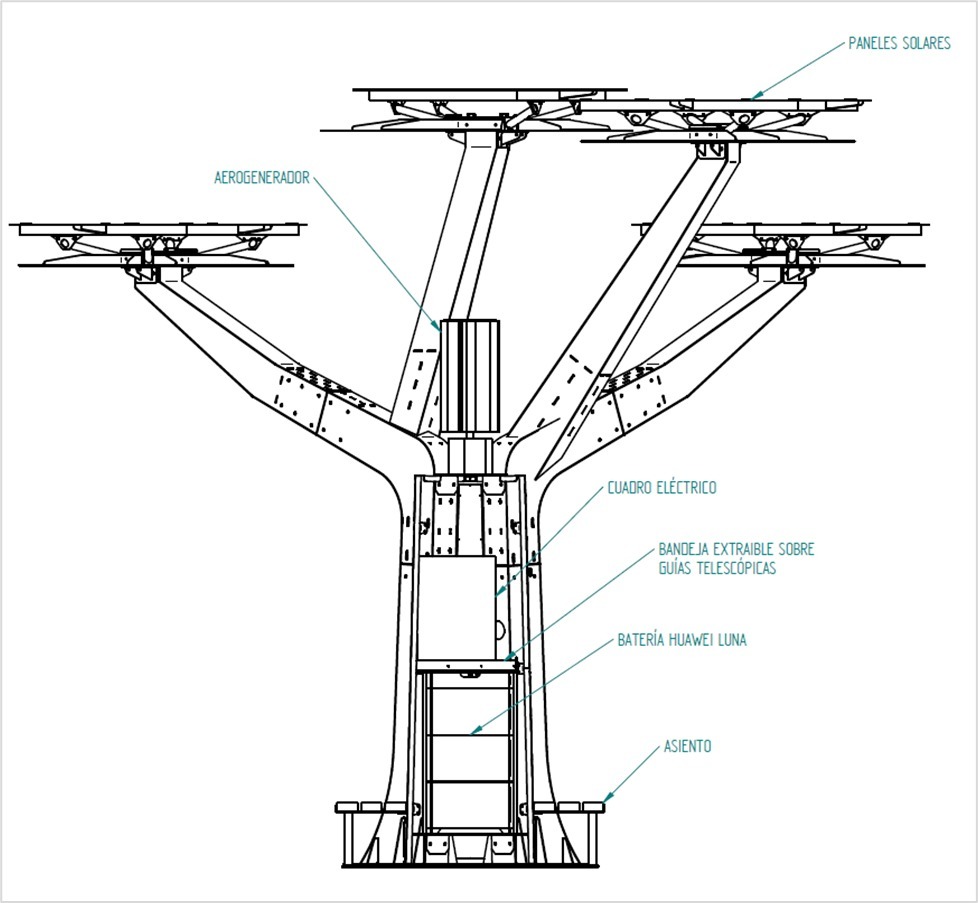 PANELES SOLARES

AEROGENERADOR

CUADRO ELÉCTRICO

BANDEJA EXTRAIBLE SOBRE GUÍAS TELESCÓPICAS

BATERÍA HUAWEI LUNA

ASIENTO