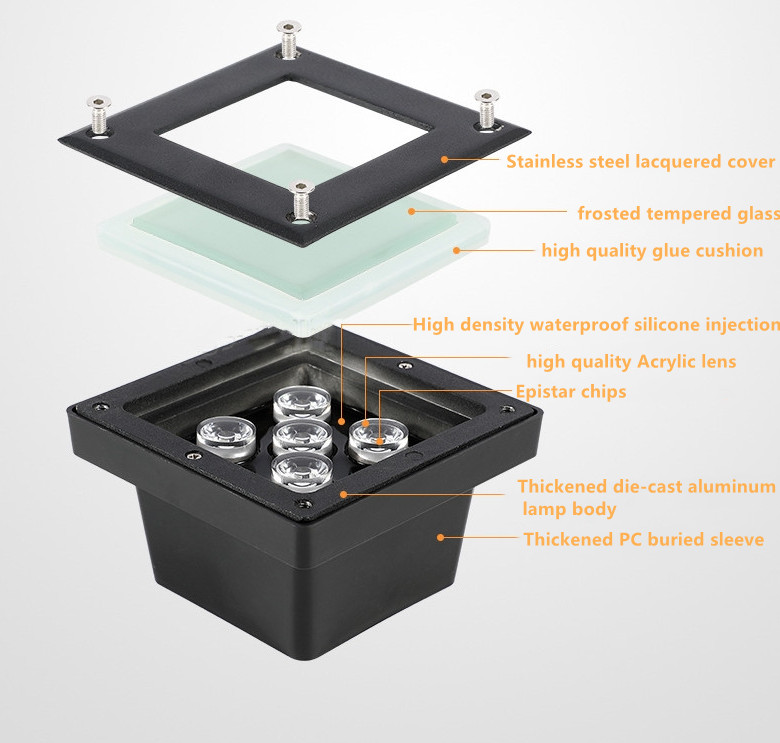 Stainless steel lacquered cover

frosted tempered glass

high quality glue cushion

High density waterproof silicone injection

high quality Acrylic lens

Epistar chips

Thickened die-cast aluminum lamp body

Thickened PC buried sleeve