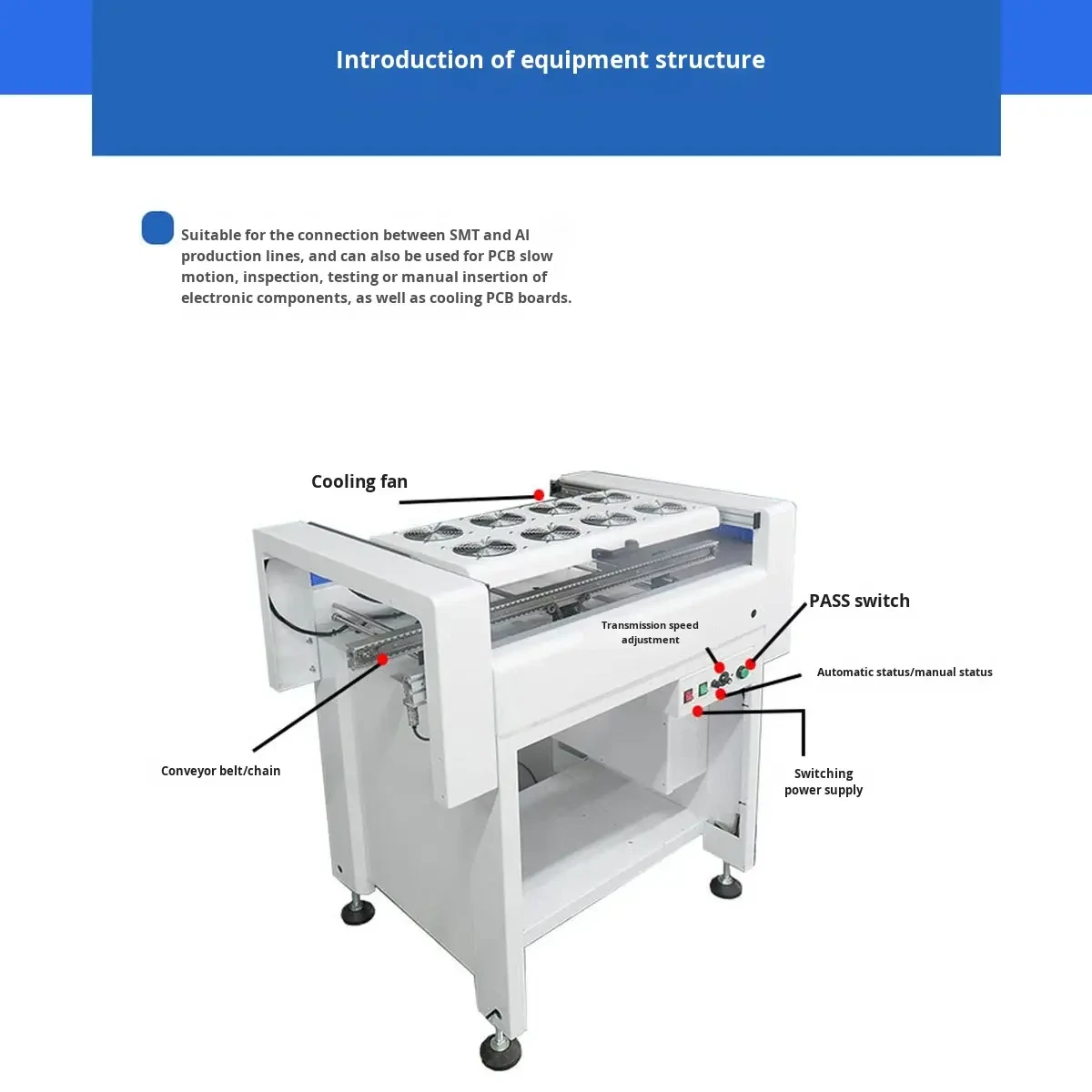 Introduction of equipment structure

Suitable for the connection between SMT and AI production lines, and can also be used for PCB slow motion, inspection, testing or manual insertion of electronic components, as well as cooling PCB boards.

Cooling fan

PASS switch

Transmission speed adjustment

Automatic status/manual status

Conveyor belt/chain

Switching power supply