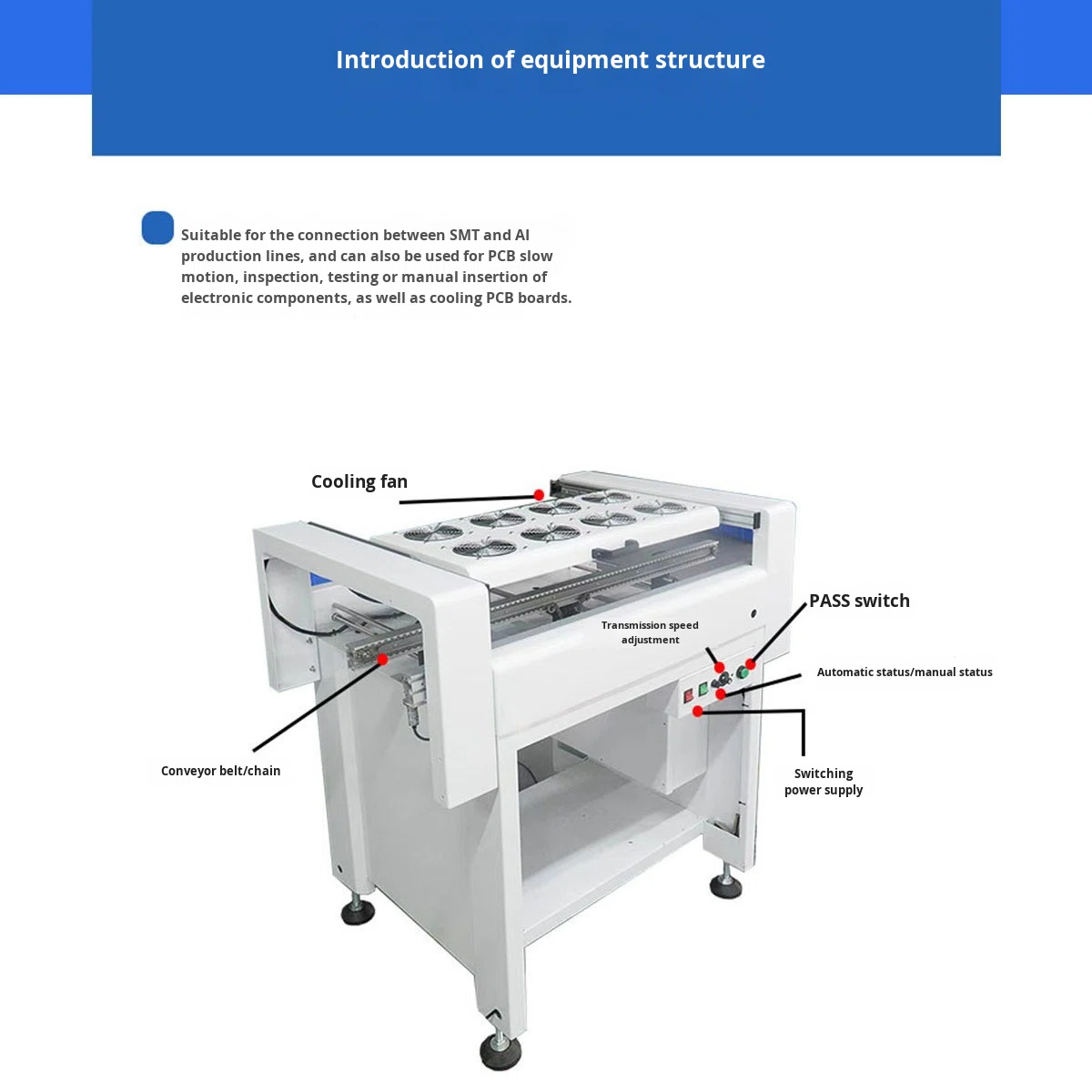 Introduction of equipment structure

Suitable for the connection between SMT and AI production lines, and can also be used for PCB slow motion, inspection, testing or manual insertion of electronic components, as well as cooling PCB boards.

Cooling fan

PASS switch

Transmission speed adjustment

Automatic status/manual status

Conveyor belt/chain

Switching power supply