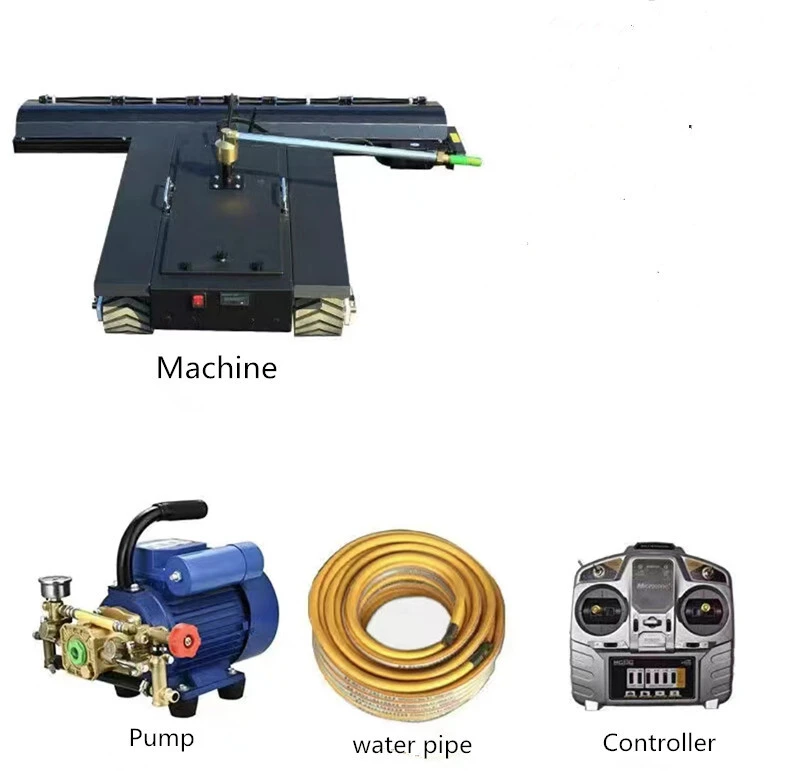 Machine

Pump

water pipe

Controller